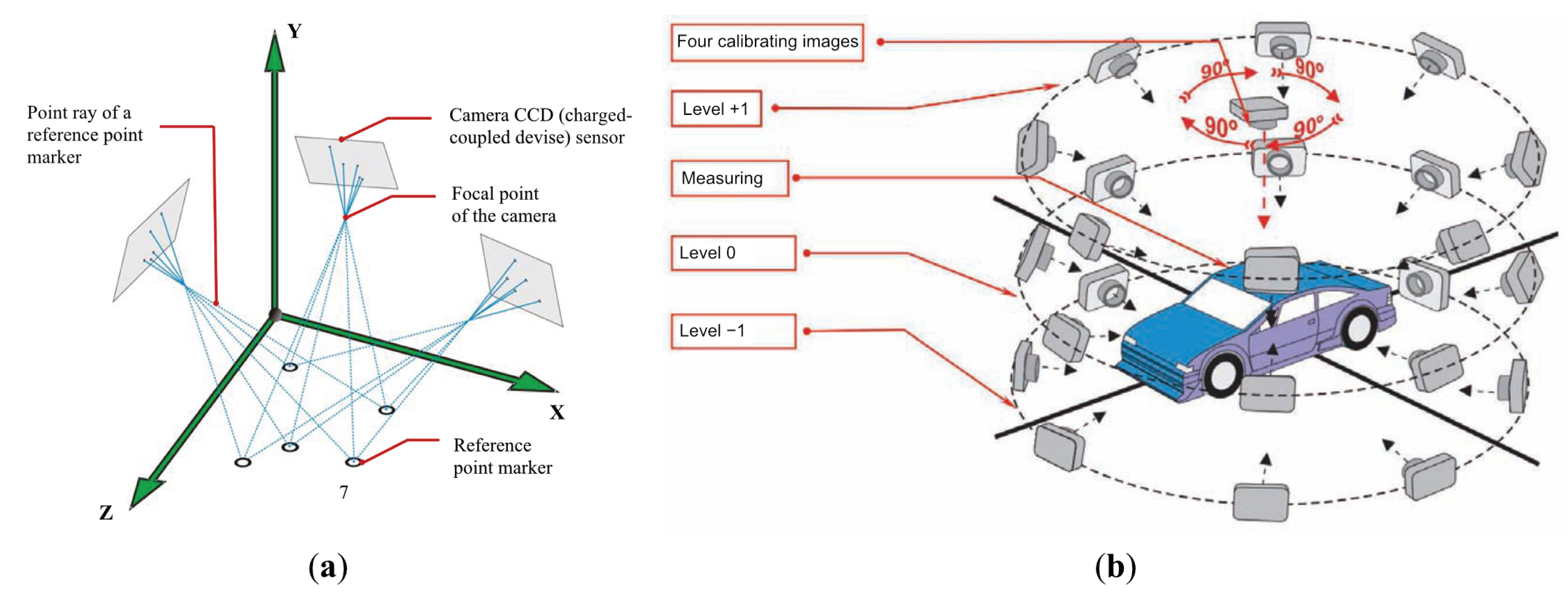 Y

Point ray of a reference point marker

Camera CCD (charged-coupled devise) sensor

Focal point of the camera

X

Reference point marker

7

Z

(a)

Four calibrating images

Level +1

Measuring

Level 0

Level −1

90°

90°

90°

90°

(b)