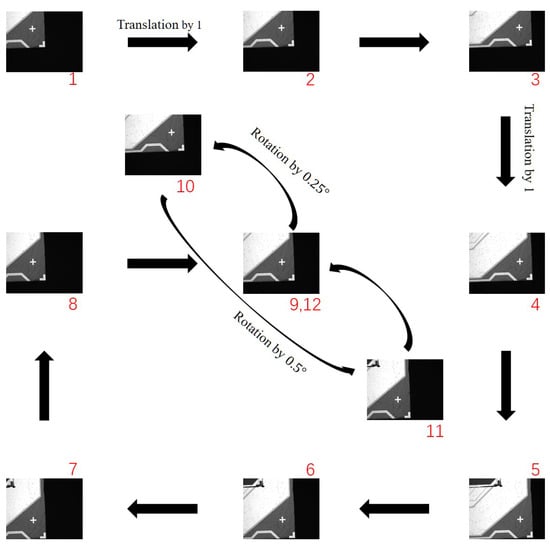 Translation by 1

1

2

3

Translation by 1

10

Rotation by 0.25°

8

9,12

4

Rotation by 0.5°

11

7

6

5