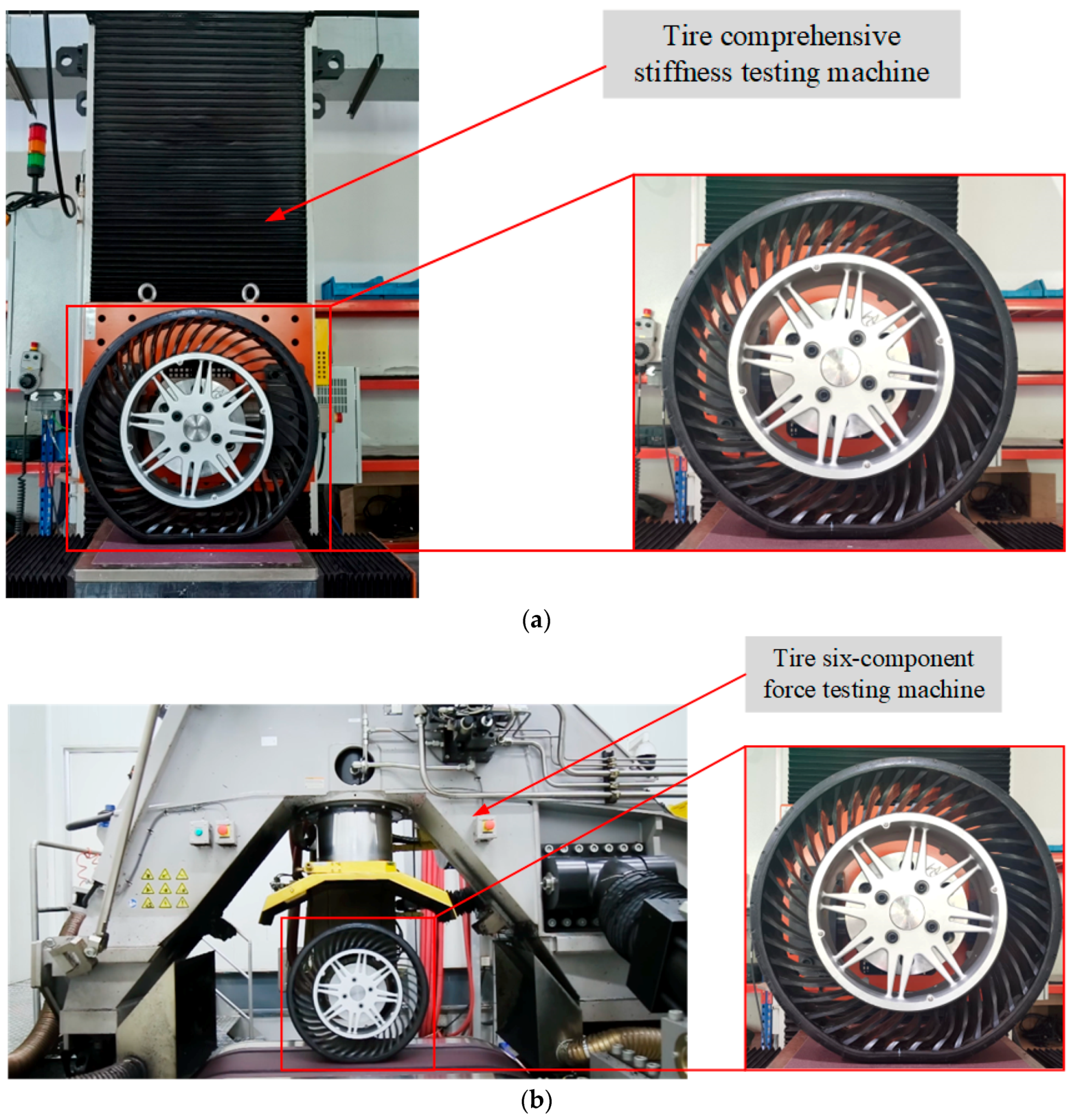 Tire comprehensive stiffness testing machine

(a)

Tire six-component force testing machine

(b)