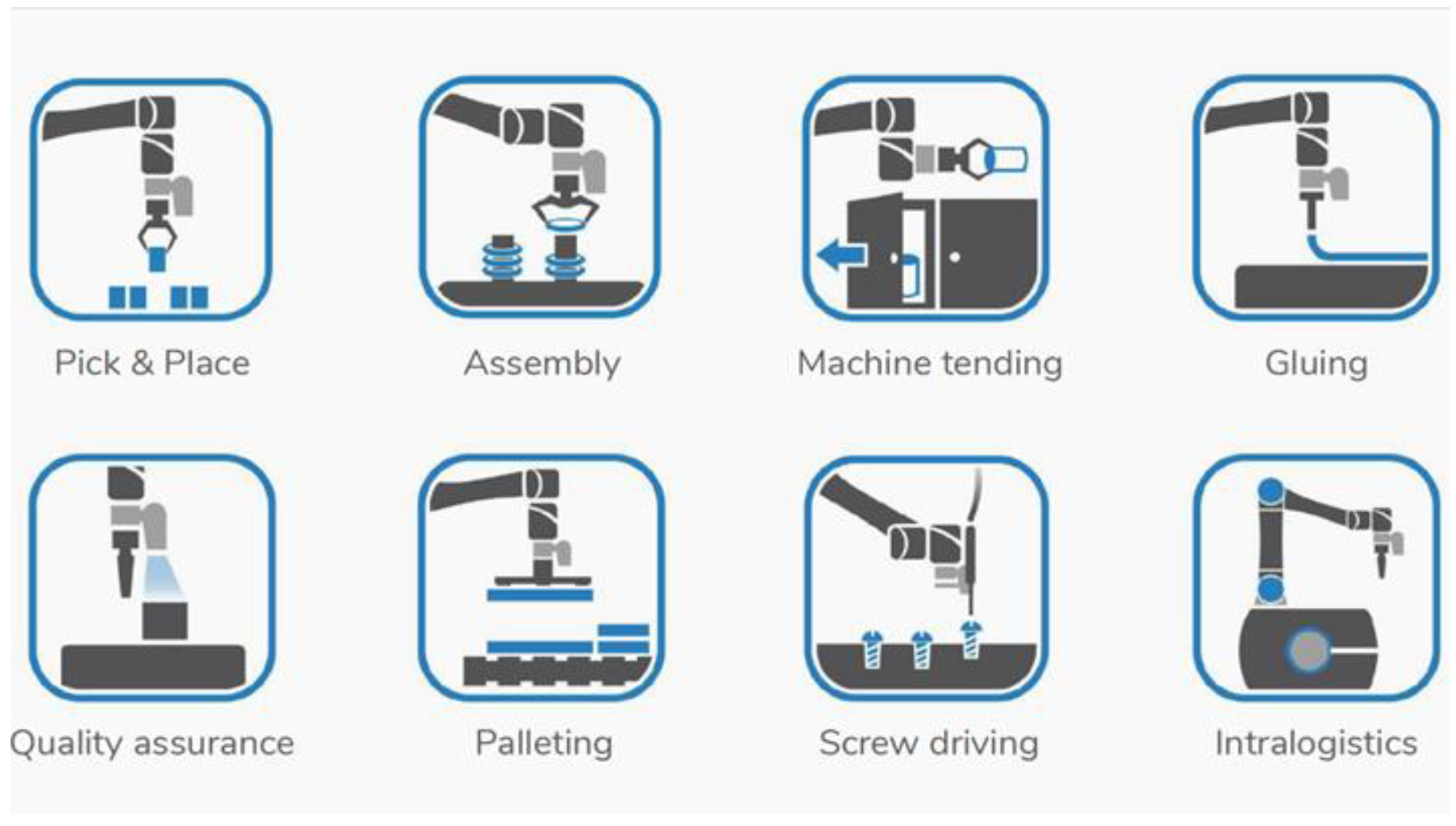 Pick & Place
Assembly
Machine tending
Gluing
Quality assurance
Palleting
Screw driving
Intralogistics