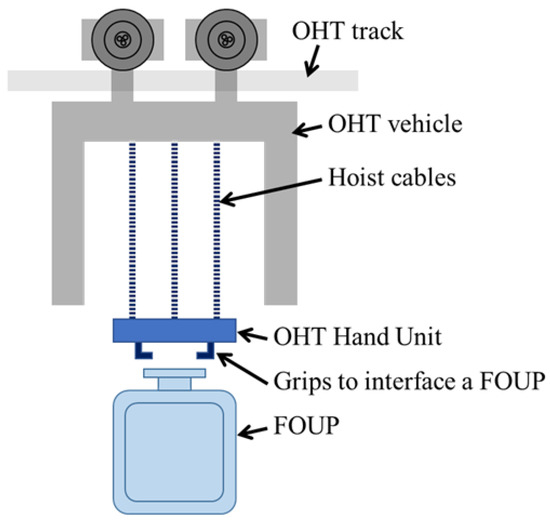 OHT track

OHT vehicle

Hoist cables

OHT Hand Unit

Grips to interface a FOUP

FOUP