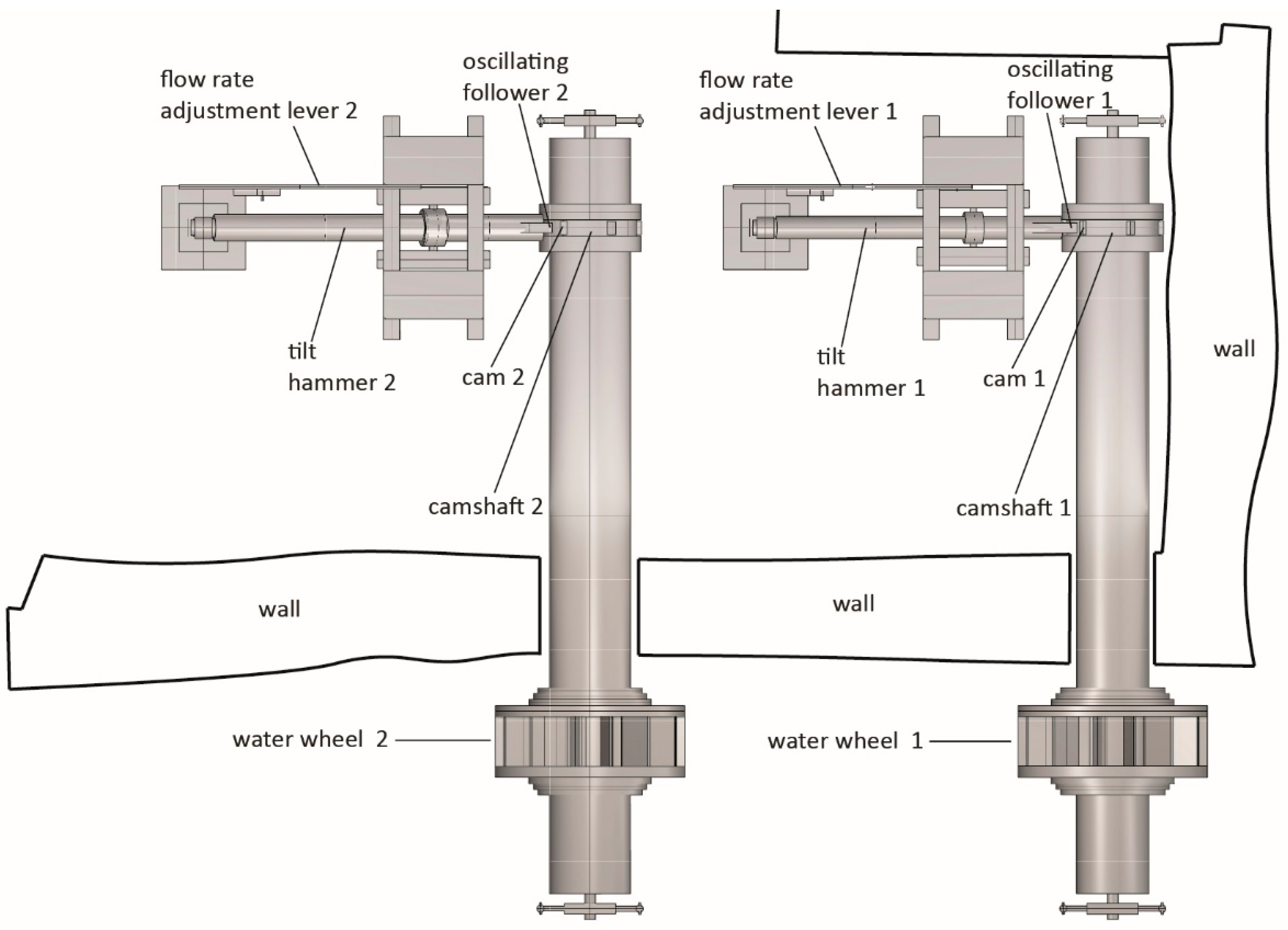 flow rate adjustment lever 2

oscillating follower 2

flow rate adjustment lever 1

oscillating follower 1

tilt hammer 2

cam 2

tilt hammer 1

cam 1

wall

camshaft 2

camshaft 1

wall

wall

water wheel 2

water wheel 1