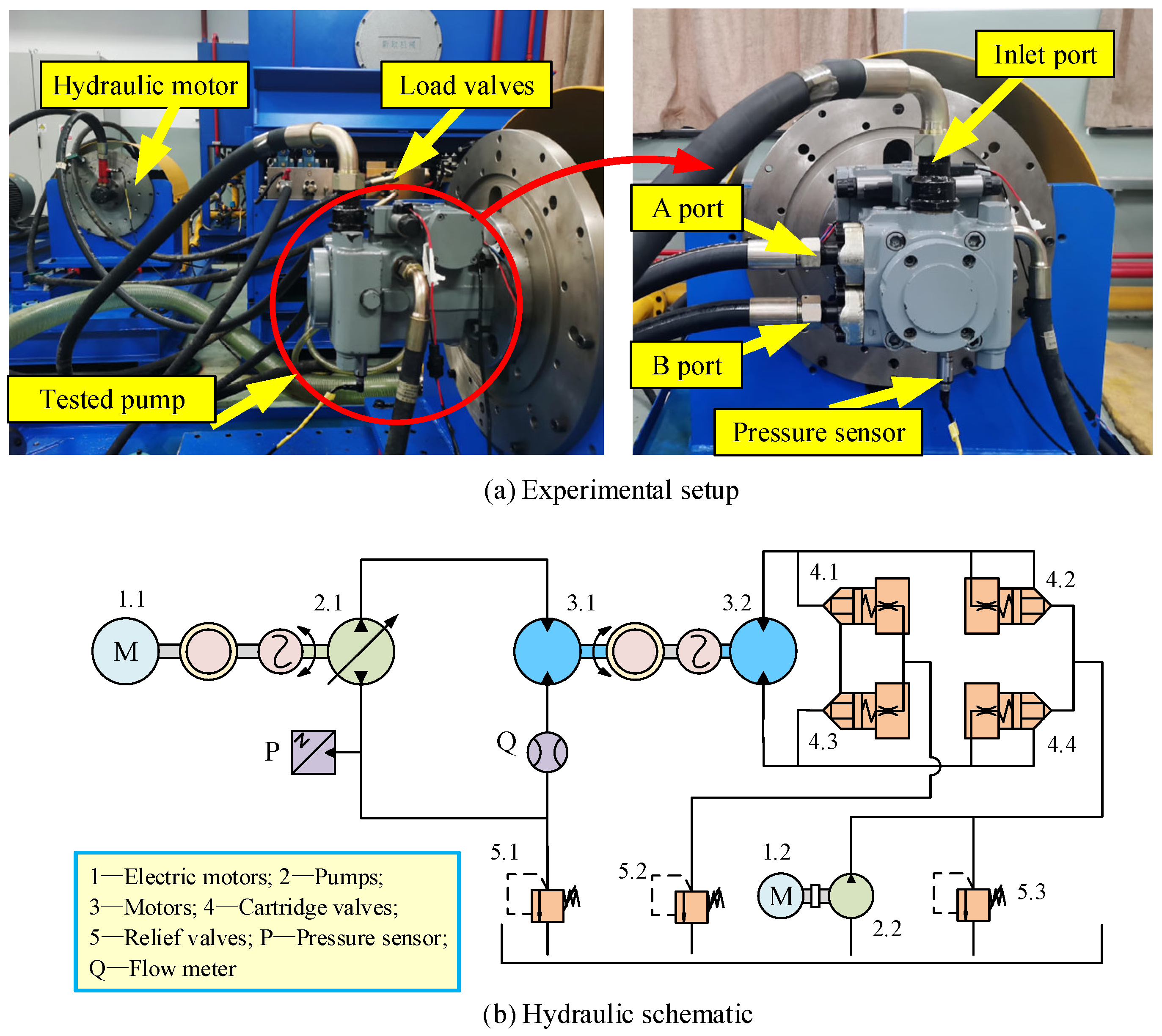 Hydraulic motor

Load valves

Tested pump

Inlet port

A port

B port

Pressure sensor

(a) Experimental setup

1.1

M

2.1

3.1

3.2

4.1

4.2

4.3

4.4

P

Q

5.1

5.2

1.2

M

2.2

5.3

1—Electric motors; 2—Pumps;
3—Motors; 4—Cartridge valves;
5—Relief valves; P—Pressure sensor;
Q—Flow meter

(b) Hydraulic schematic