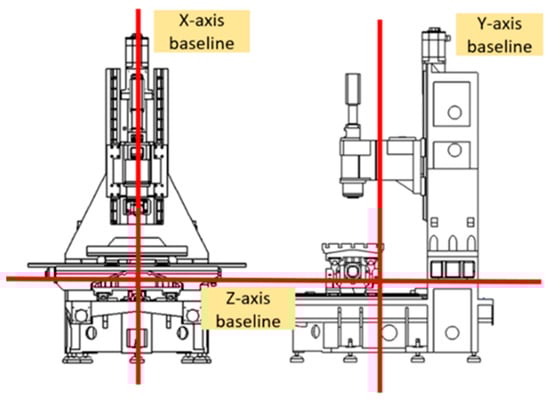 X-axis baseline

Y-axis baseline

Z-axis baseline