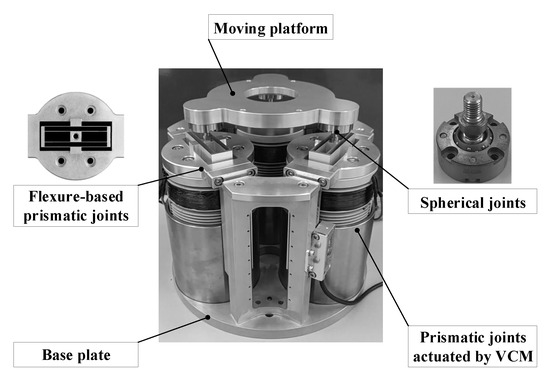 Moving platform

Flexure-based prismatic joints

Spherical joints

Base plate

Prismatic joints actuated by VCM