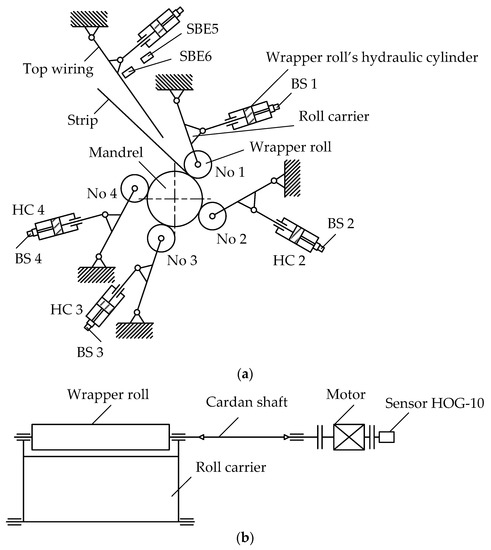 SBE5
SBE6
Top wiring
Wrapper roll's hydraulic cylinder
BS 1
Roll carrier
Strip
Wrapper roll
Mandrel
No 1
No 4
HC 4
BS 4
No 2
BS 2
HC 2
No 3
HC 3
BS 3
(a)
Wrapper roll
Cardan shaft
Motor
Sensor HOG-10
Roll carrier
(b)