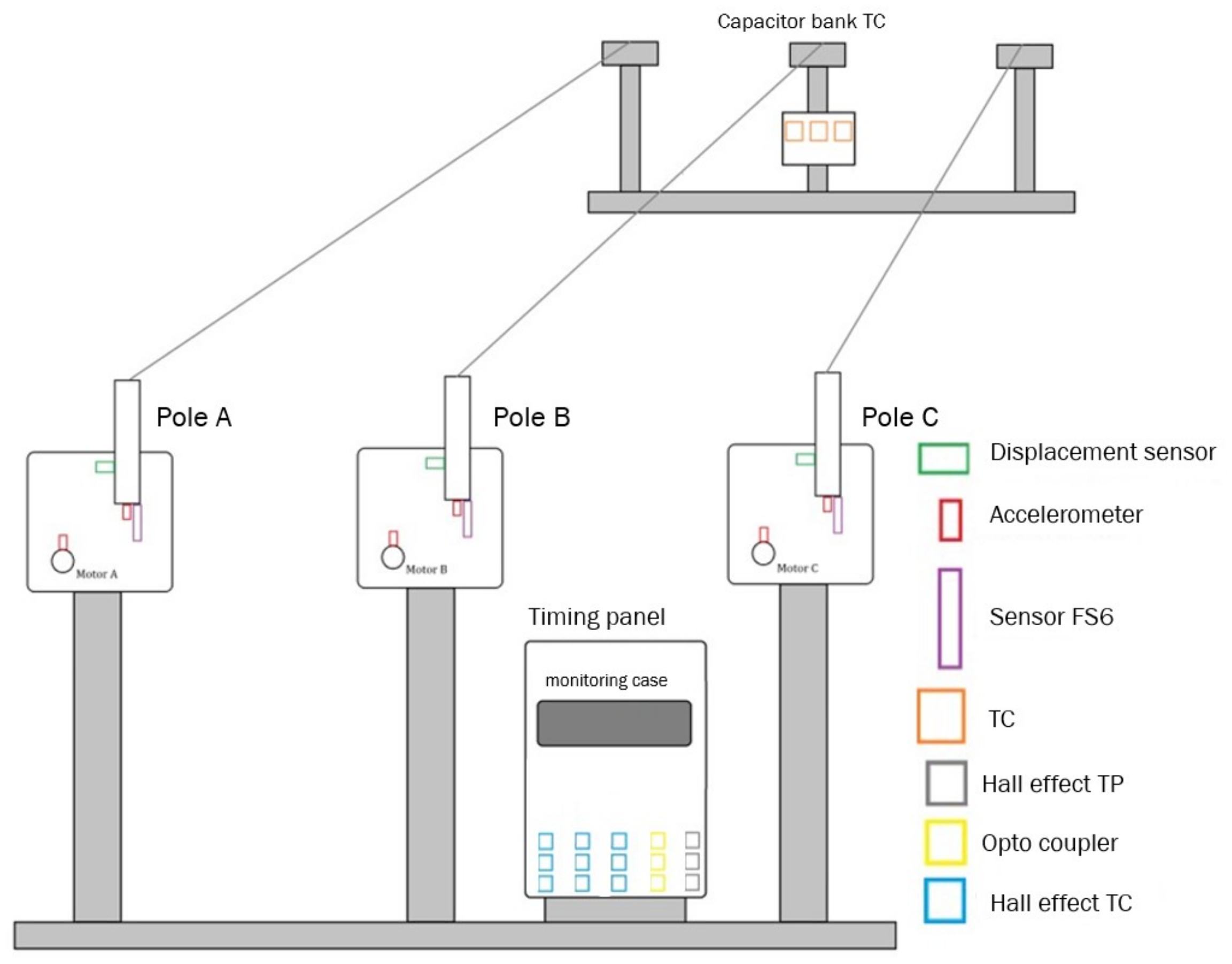 Capacitor bank TC

Pole A

Pole B

Pole C

Motor A

Motor B

Motor C

Timing panel

monitoring case

Displacement sensor

Accelerometer

Sensor FS6

TC

Hall effect TP

Opto coupler

Hall effect TC