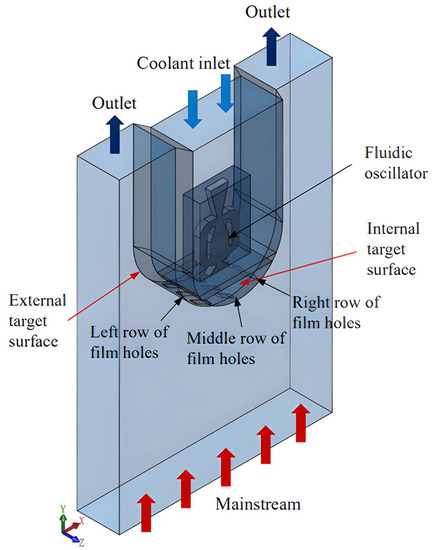 Outlet

Coolant inlet

Outlet

Fluidic oscillator

Internal target surface

External target surface

Right row of film holes

Left row of film holes

Middle row of film holes

Mainstream

Y

X

Z