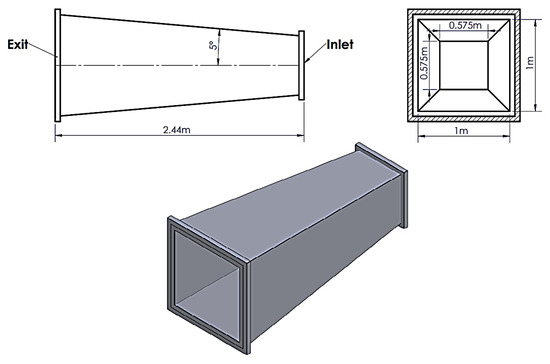 Exit

5°

Inlet

2.44m

0.575m

0.575m

1m

1m