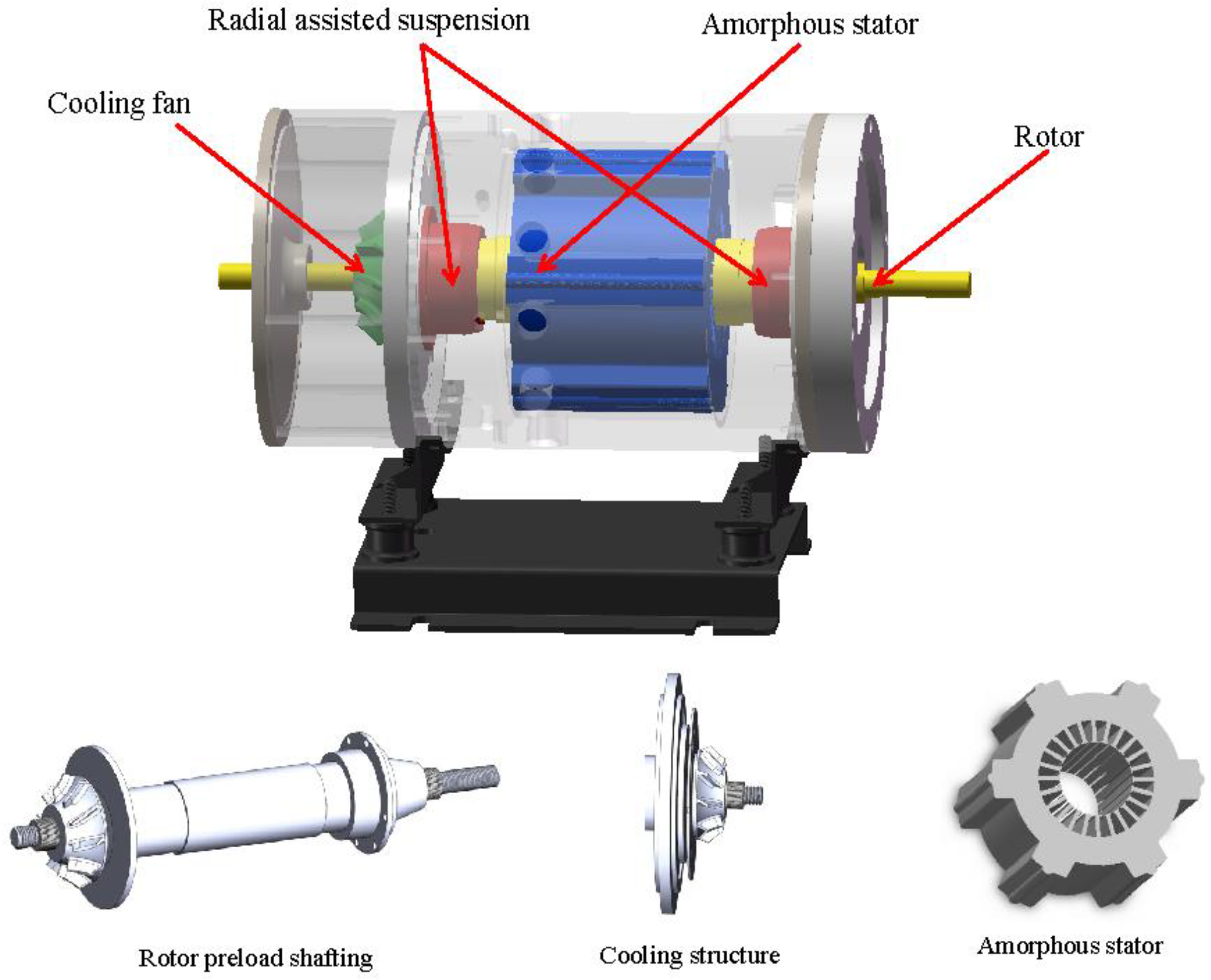 Radial assisted suspension
Amorphous stator
Cooling fan
Rotor

Rotor preload shafting
Cooling structure
Amorphous stator