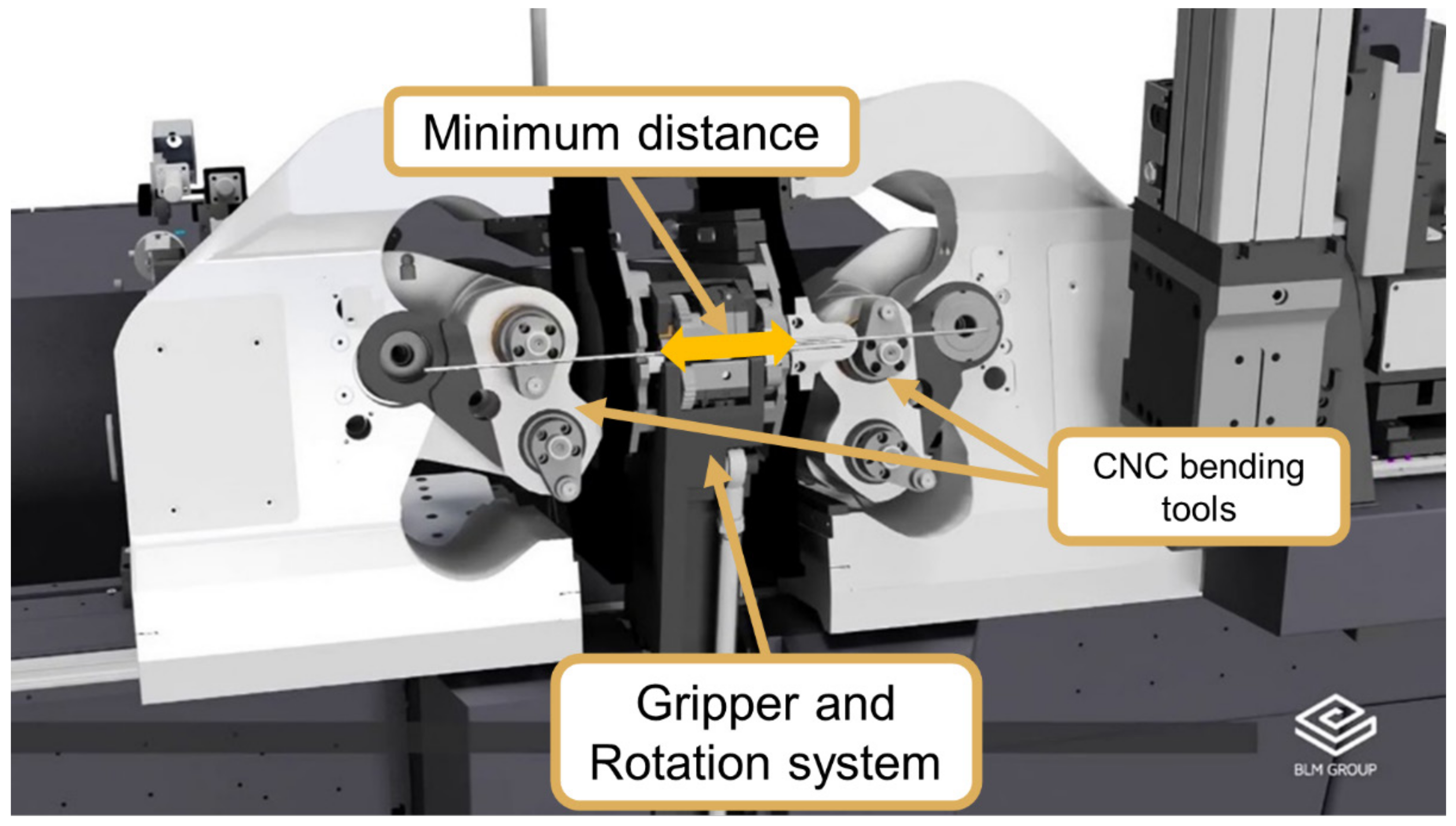 Minimum distance

CNC bending tools

Gripper and Rotation system

BLM GROUP