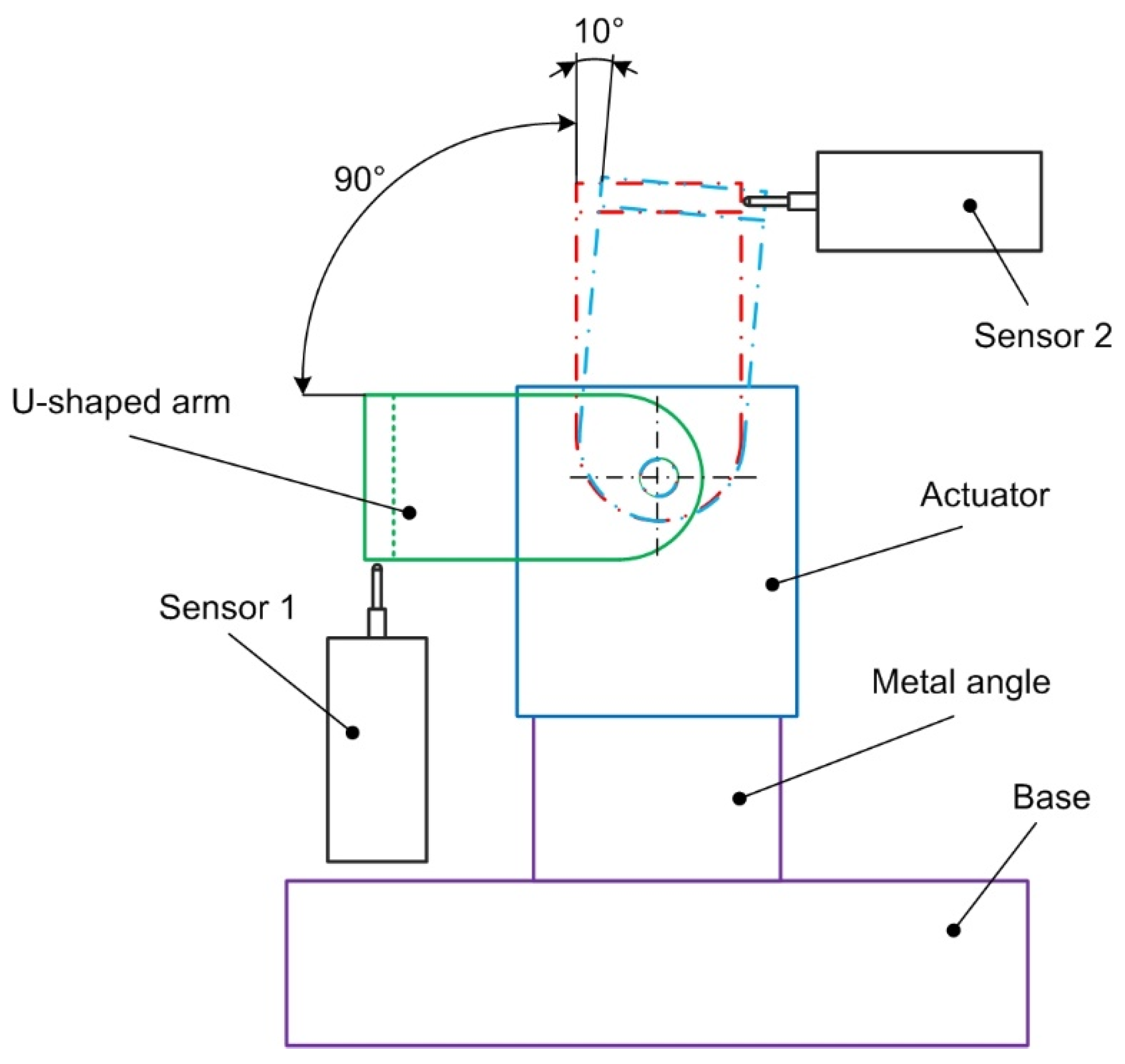 10°

90°

Sensor 2

U-shaped arm

Actuator

Sensor 1

Metal angle

Base