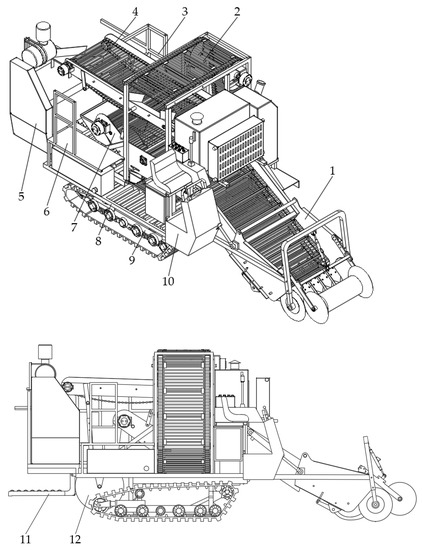 4
3
2
1
5
6
7
8
9
10
11
12