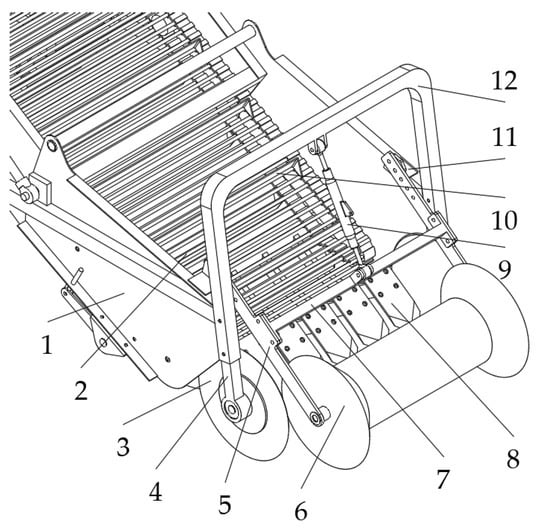 12
11
10
9
1
2
3
4
5
6
7
8