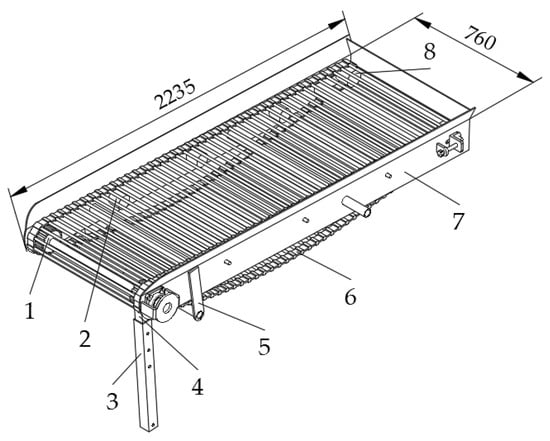 2235
760
8
7
6
5
4
3
2
1