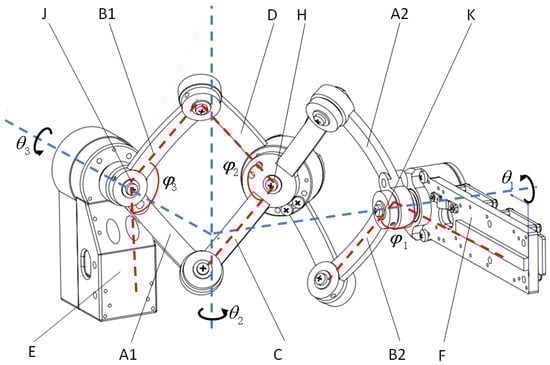 J
B1
D
H
A2
K
$\theta_3$
$\varphi_3$
$\varphi_2$
$\theta_1$
$\varphi_1$
$\theta_2$
E
A1
C
B2
F