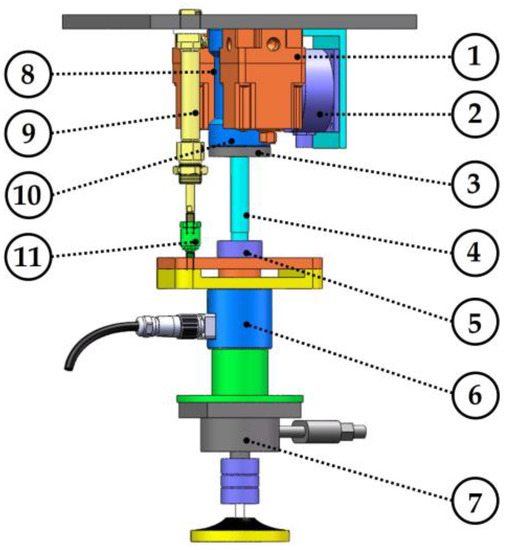 8
9
10
11
1
2
3
4
5
6
7