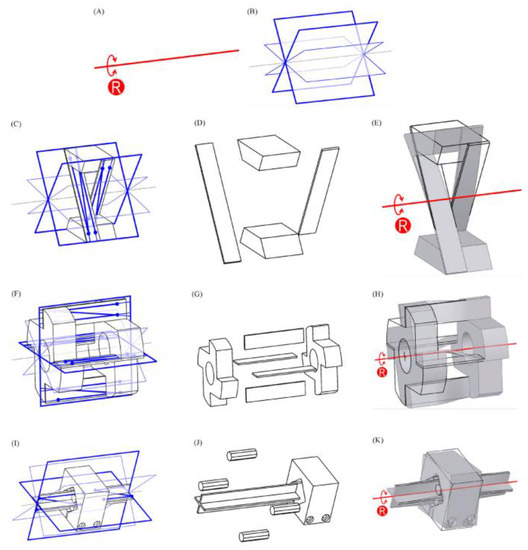 (A)

R

(B)

(C)

(D)

(E)

R

(F)

(G)

(H)

R

(I)

(J)

(K)

R