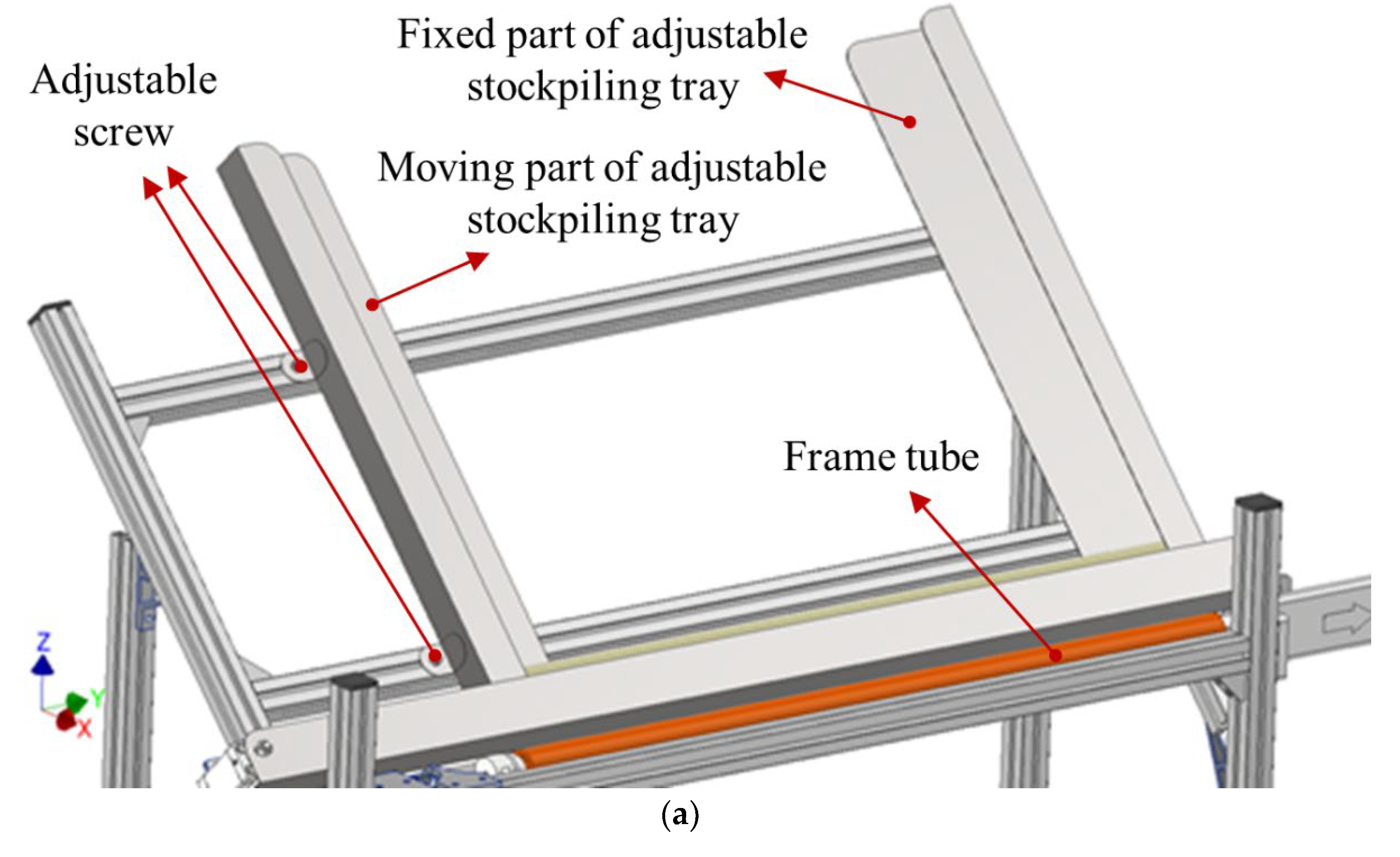 Adjustable screw

Fixed part of adjustable stockpiling tray

Moving part of adjustable stockpiling tray

Frame tube

Z

Y

X

(a)