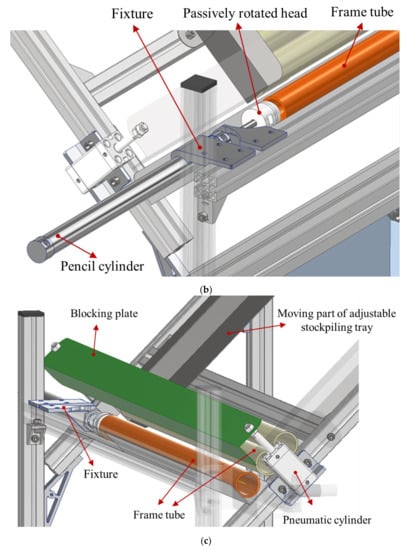 Fixture
Passively rotated head
Frame tube
Pencil cylinder
(b)
Blocking plate
Moving part of adjustable stockpiling tray
Fixture
Frame tube
Pneumatic cylinder
(c)