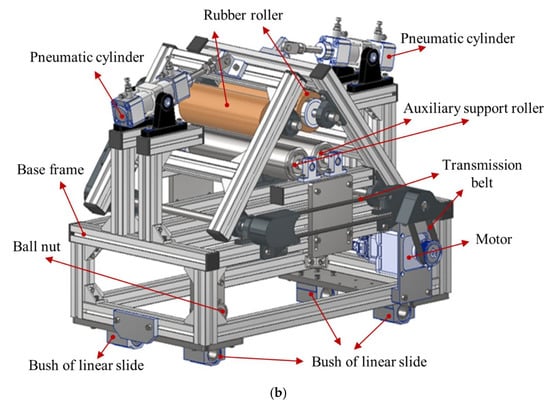 Rubber roller
Pneumatic cylinder
Pneumatic cylinder
Auxiliary support roller
Base frame
Transmission belt
Ball nut
Motor
Bush of linear slide
Bush of linear slide
(b)