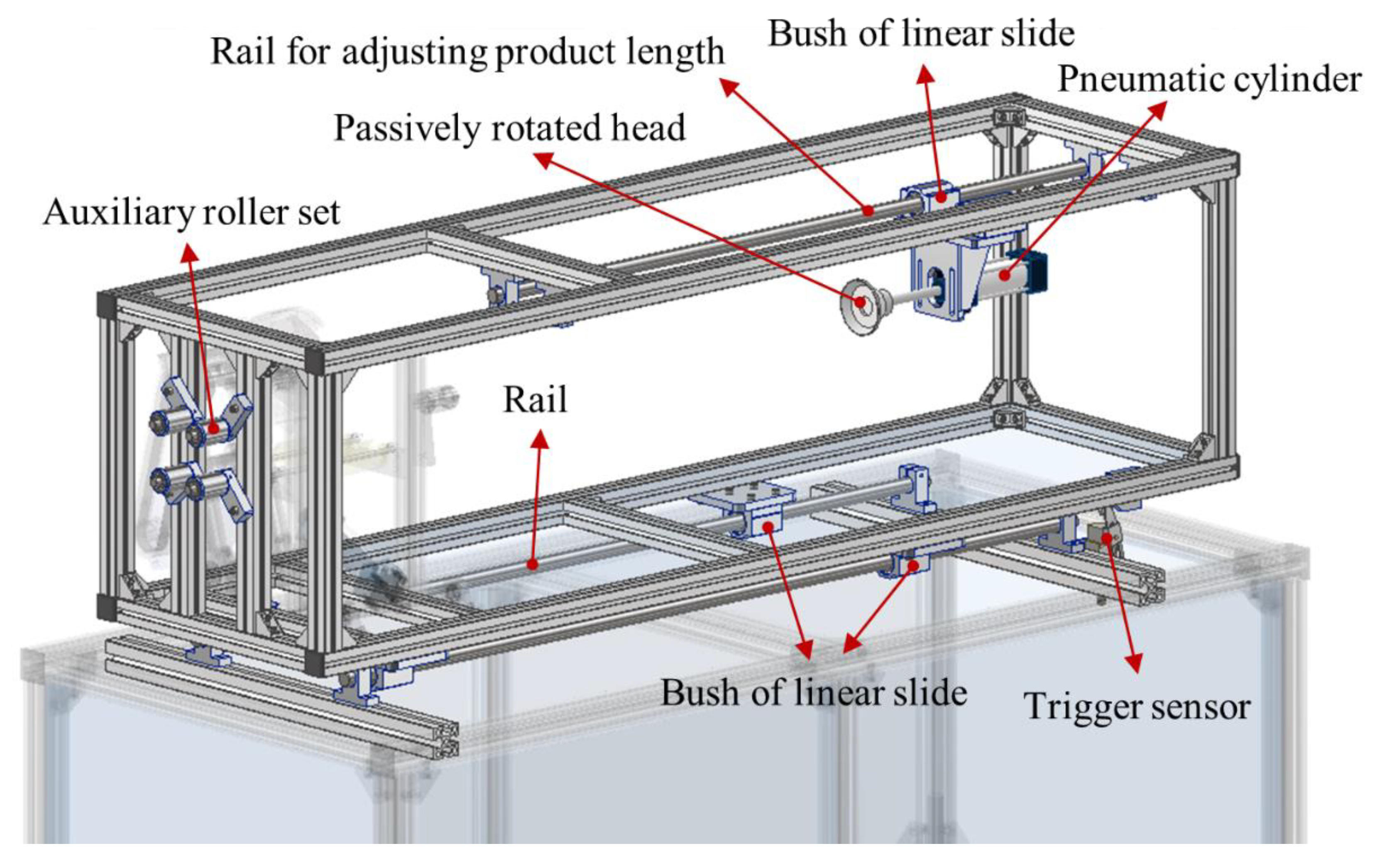 Bush of linear slide
Rail for adjusting product length
Pneumatic cylinder
Passively rotated head
Auxiliary roller set
Rail
Bush of linear slide
Trigger sensor