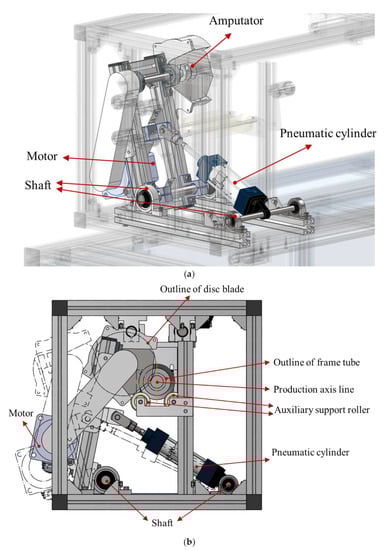 Amputator

Pneumatic cylinder

Motor

Shaft

(a)

Outline of disc blade

Outline of frame tube

Production axis line

Auxiliary support roller

Motor

Pneumatic cylinder

Shaft

(b)