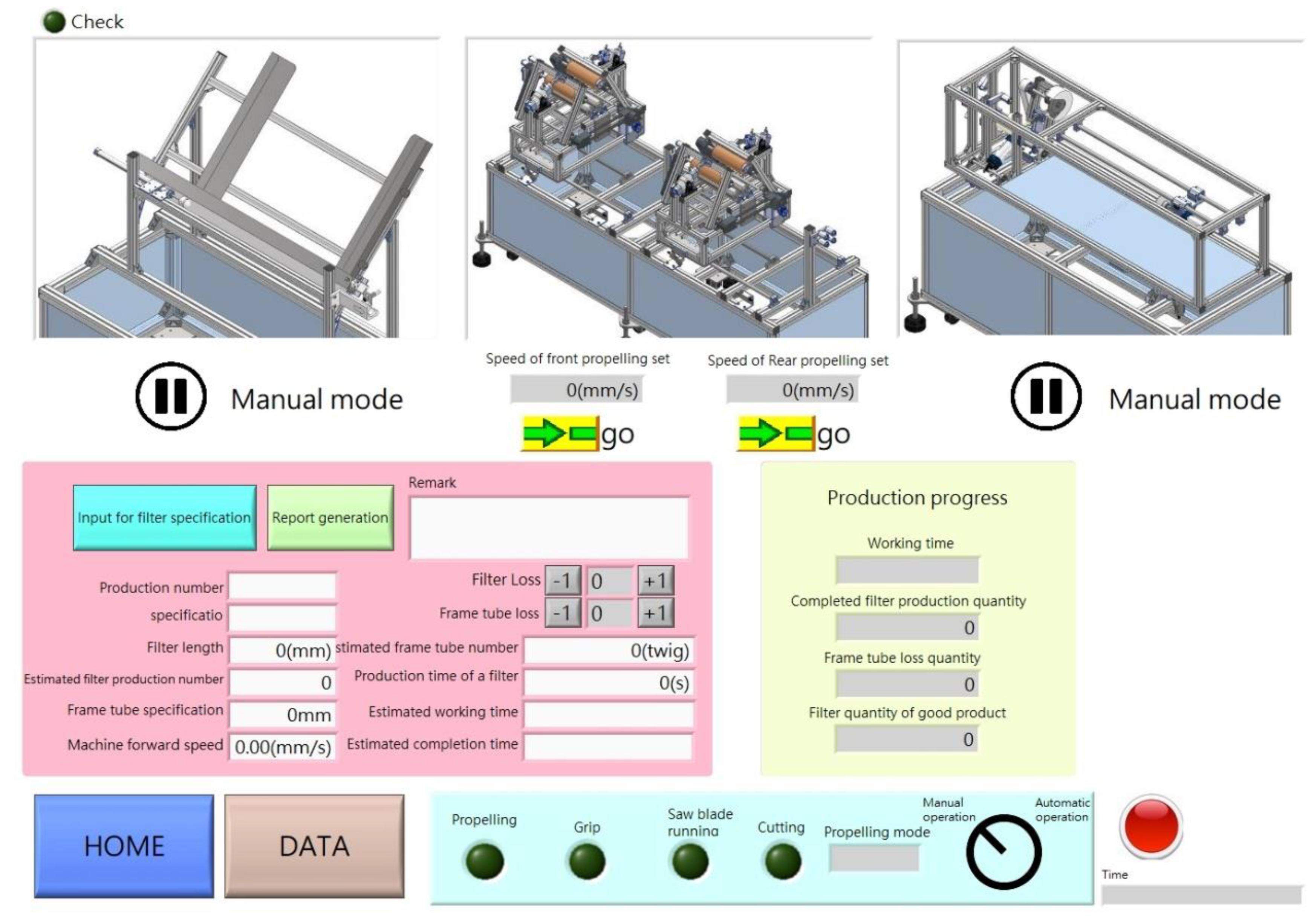 Check

Manual mode

Speed of front propelling set
0(mm/s)
go

Speed of Rear propelling set
0(mm/s)
go

Manual mode

Input for filter specification
Report generation
Remark

Production number
specificatio
Filter length 0(mm)
Estimated filter production number 0
Frame tube specification 0mm
Machine forward speed 0.00(mm/s)

Filter Loss -1 0 +1
Frame tube loss -1 0 +1
stimated frame tube number 0(twig)
Production time of a filter 0(s)
Estimated working time
Estimated completion time

Production progress
Working time
Completed filter production quantity
0
Frame tube loss quantity
0
Filter quantity of good product
0

HOME
DATA

Propelling
Grip
Saw blade running
Cutting
Propelling mode
Manual operation
Automatic operation

Time