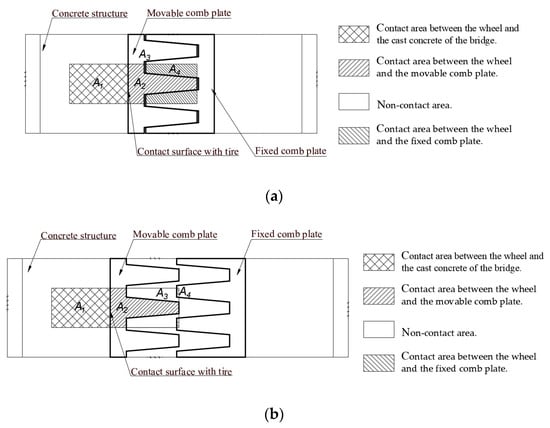 Concrete structure

Movable comb plate

$A_3$

$A_4$

$A_1$

$A_2$

Contact surface with tire

Fixed comb plate

Contact area between the wheel and the cast concrete of the bridge.

Contact area between the wheel and the movable comb plate.

Non-contact area.

Contact area between the wheel and the fixed comb plate.

(a)

Concrete structure

Movable comb plate

Fixed comb plate

$A_3$

$A_4$

$A_1$

$A_2$

Contact surface with tire

Contact area between the wheel and the cast concrete of the bridge.

Contact area between the wheel and the movable comb plate.

Non-contact area.

Contact area between the wheel and the fixed comb plate.

(b)