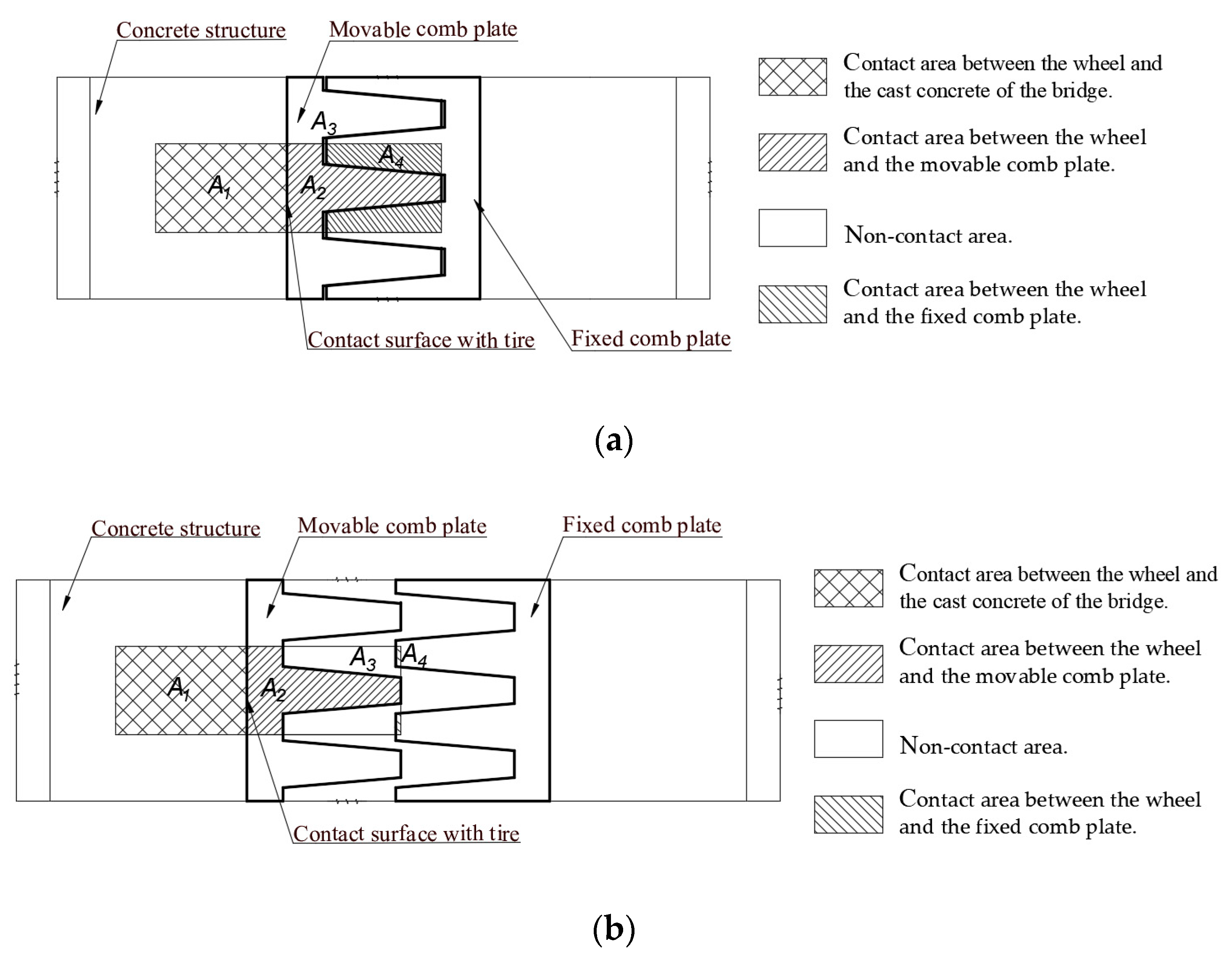 Concrete structure

Movable comb plate

$A_3$

$A_4$

$A_1$

$A_2$

Contact surface with tire

Fixed comb plate

Contact area between the wheel and the cast concrete of the bridge.

Contact area between the wheel and the movable comb plate.

Non-contact area.

Contact area between the wheel and the fixed comb plate.

(a)

Concrete structure

Movable comb plate

Fixed comb plate

$A_3$

$A_4$

$A_1$

$A_2$

Contact surface with tire

Contact area between the wheel and the cast concrete of the bridge.

Contact area between the wheel and the movable comb plate.

Non-contact area.

Contact area between the wheel and the fixed comb plate.

(b)