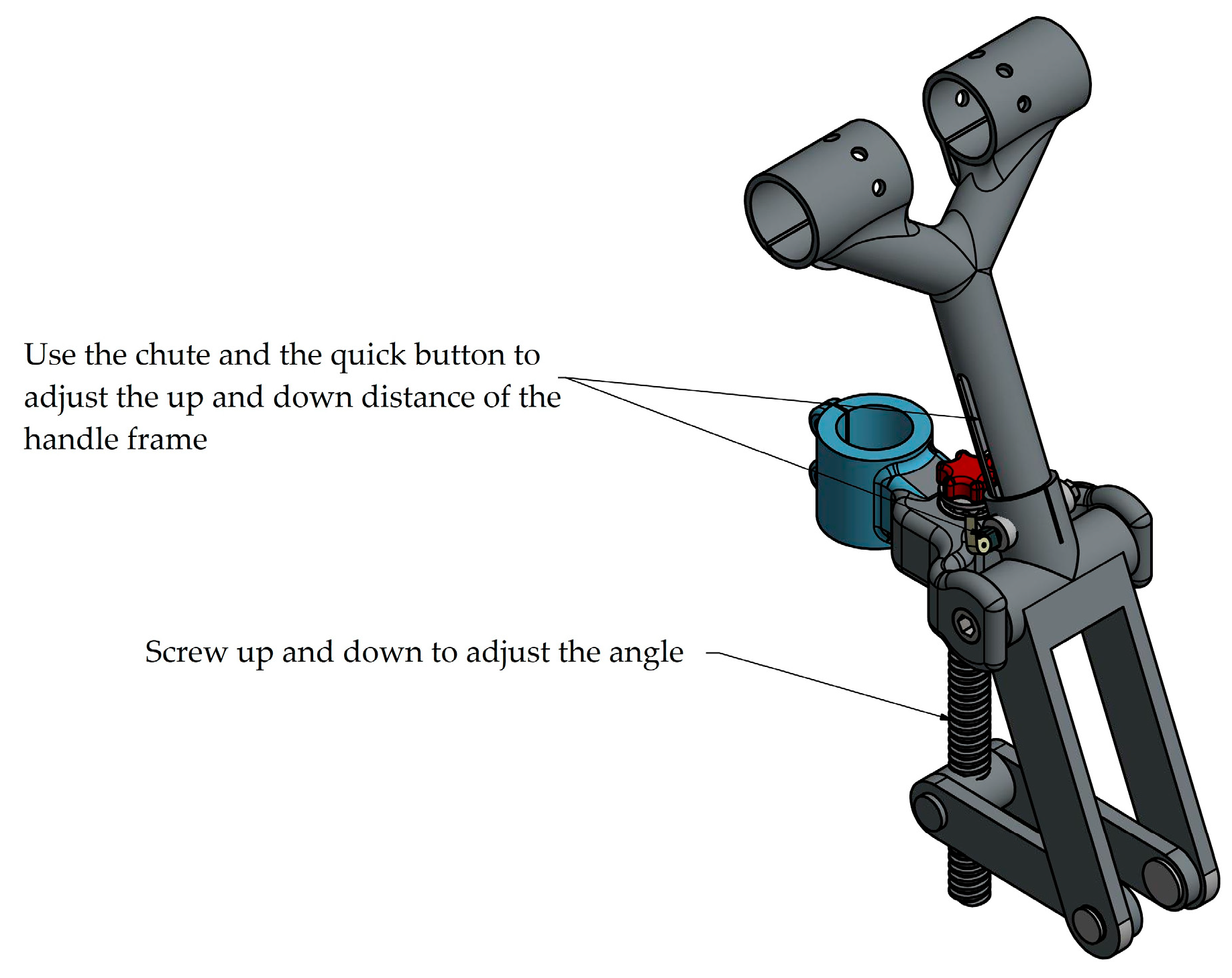 Use the chute and the quick button to adjust the up and down distance of the handle frame

Screw up and down to adjust the angle