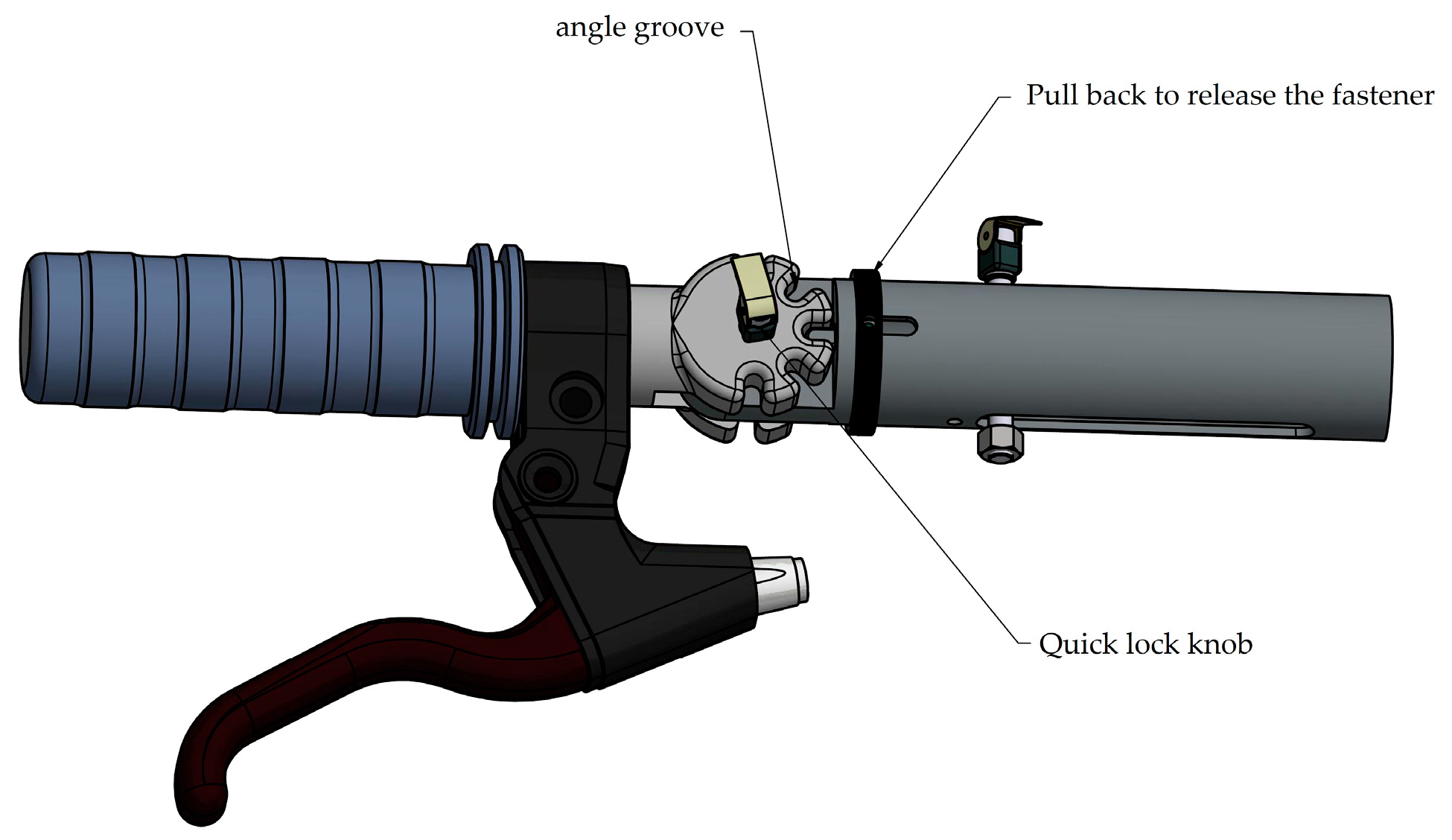 angle groove

Pull back to release the fastener

Quick lock knob