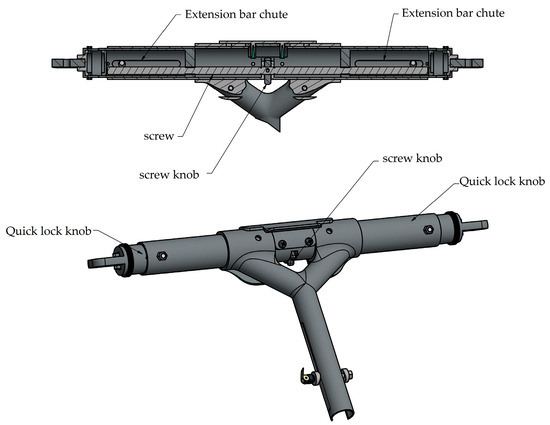 Extension bar chute

Extension bar chute

screw

screw knob

screw knob

Quick lock knob

Quick lock knob