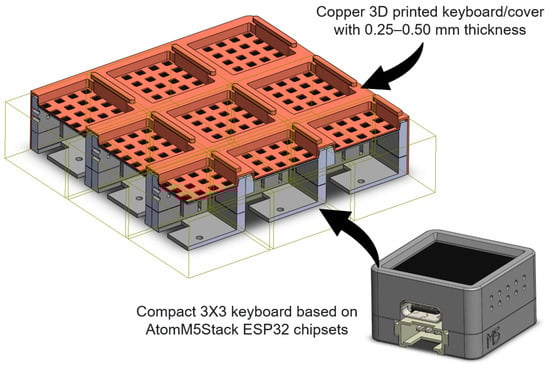 Copper 3D printed keyboard/cover with 0.25–0.50 mm thickness

Compact 3X3 keyboard based on AtomM5Stack ESP32 chipsets

M5