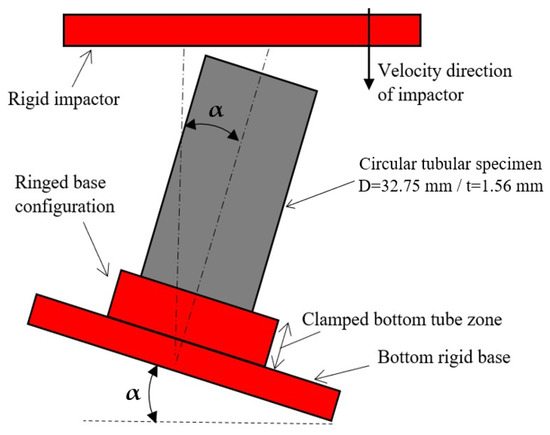 Rigid impactor

Velocity direction of impactor

$\alpha$

Circular tubular specimen
D=32.75 mm / t=1.56 mm

Ringed base configuration

Clamped bottom tube zone

Bottom rigid base

$\alpha$