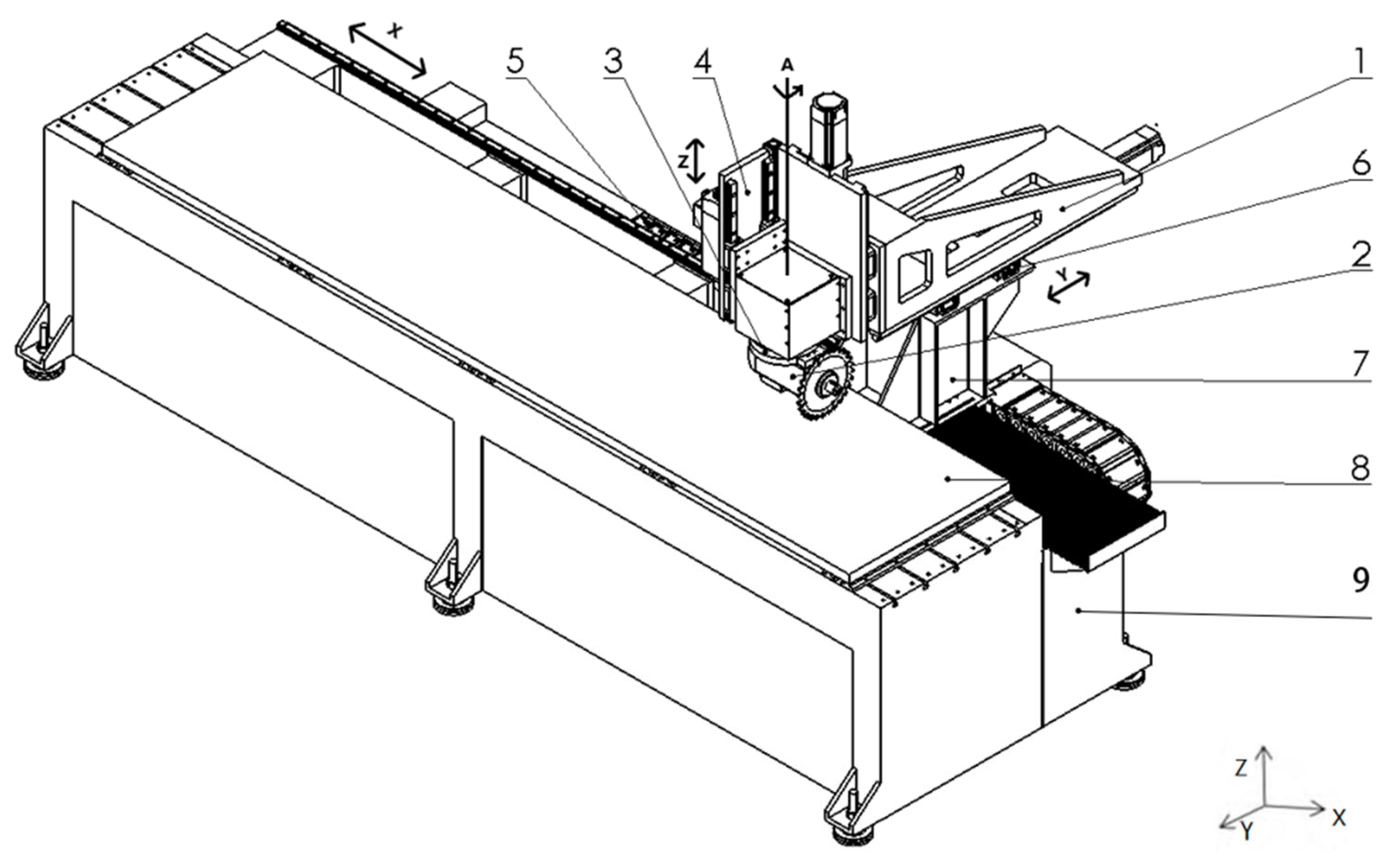 X
5
3
4
A
1
Z
6
2
Y
7
8
9
Z
X
Y