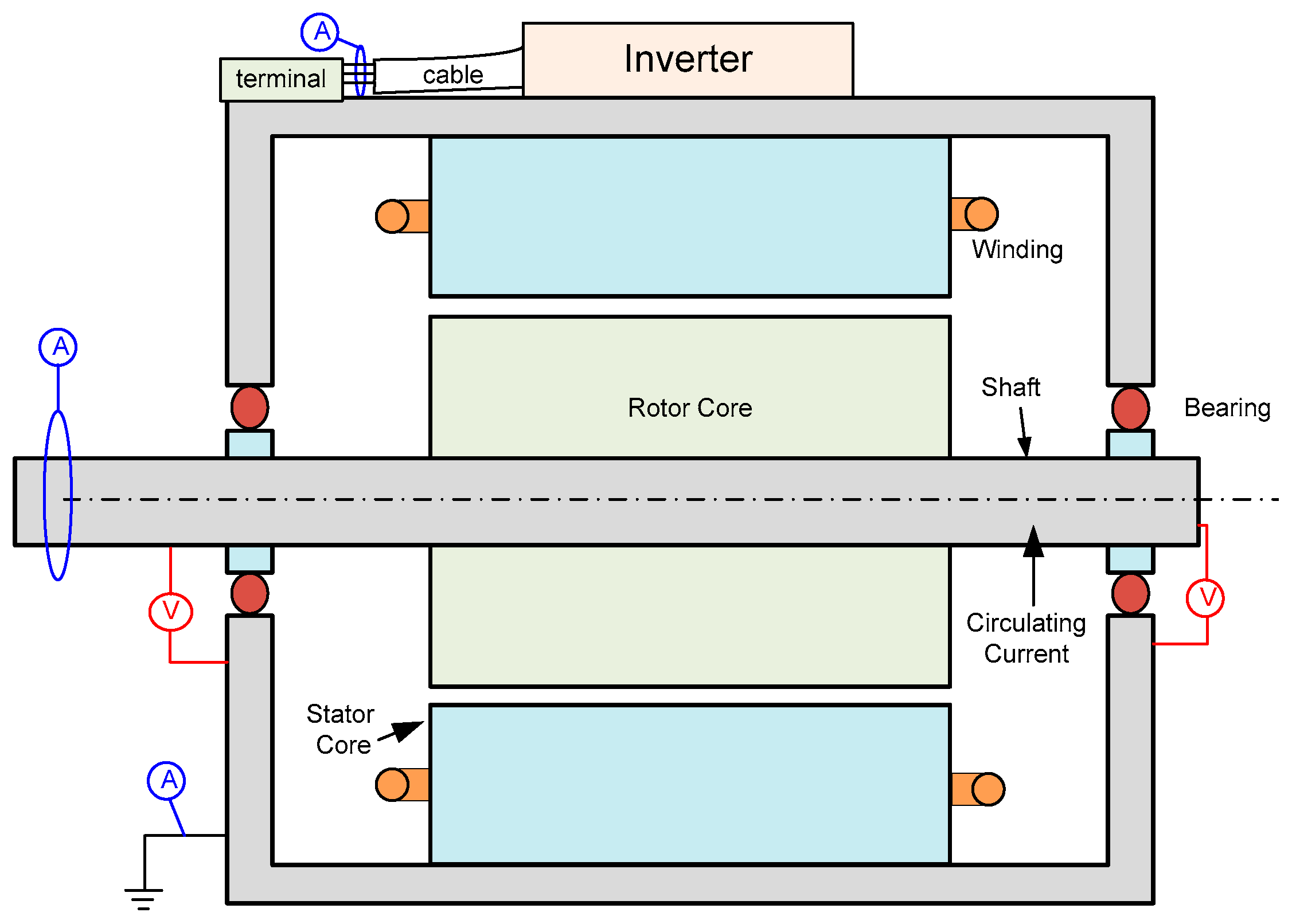 A

terminal

cable

Inverter

Winding

A

Rotor Core

Shaft

Bearing

V

V

Circulating Current

Stator Core

A