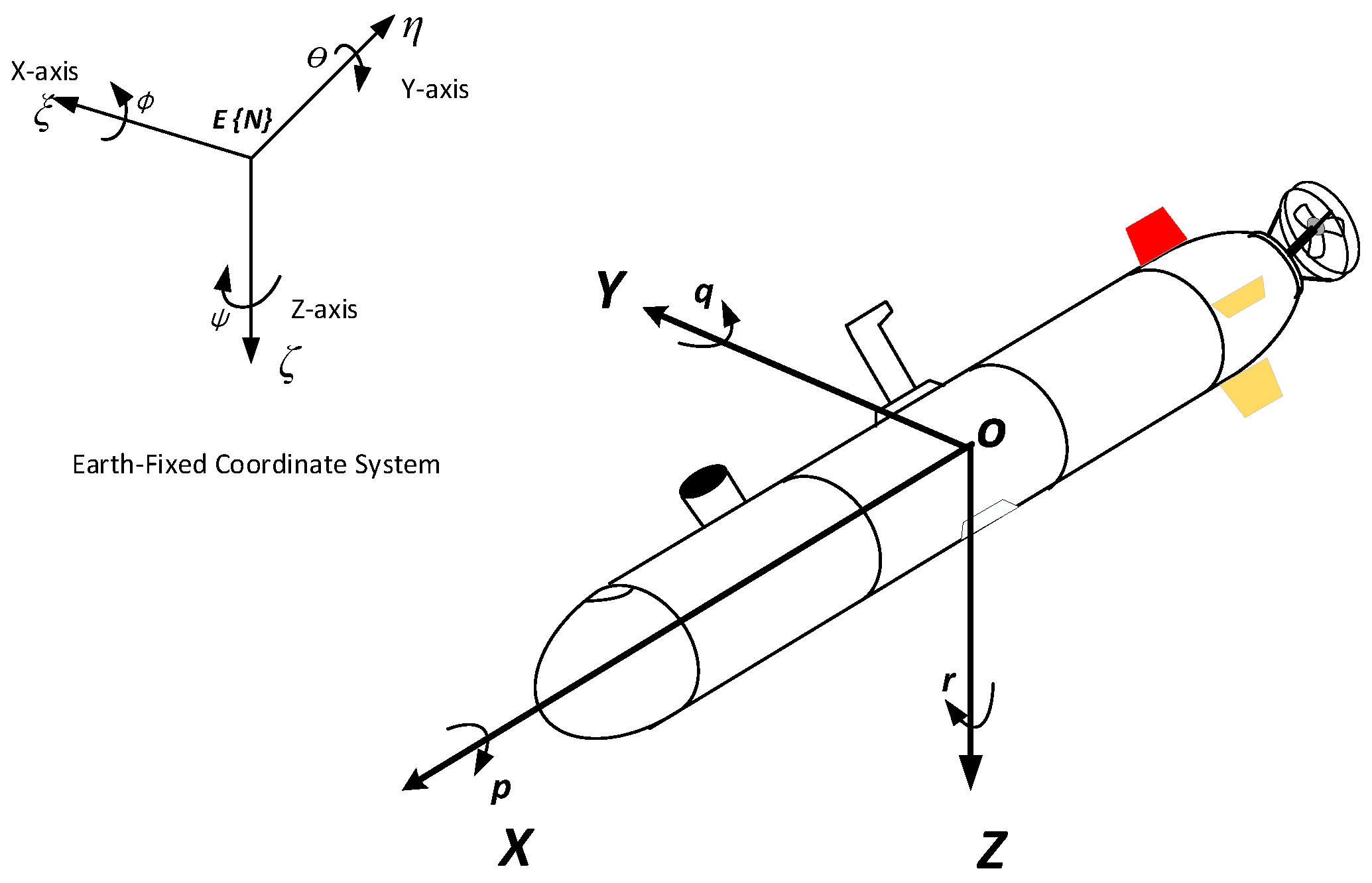 X-axis
$\xi$
$\phi$
E {N}
$\theta$
$\eta$
Y-axis
$\psi$
Z-axis
$\zeta$

Earth-Fixed Coordinate System

Y
q
O
r
p
X
Z