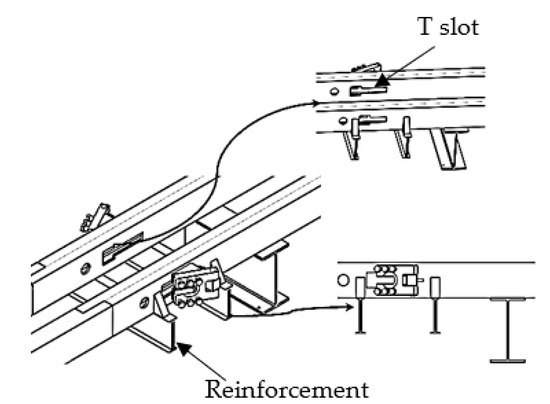 T slot

Reinforcement