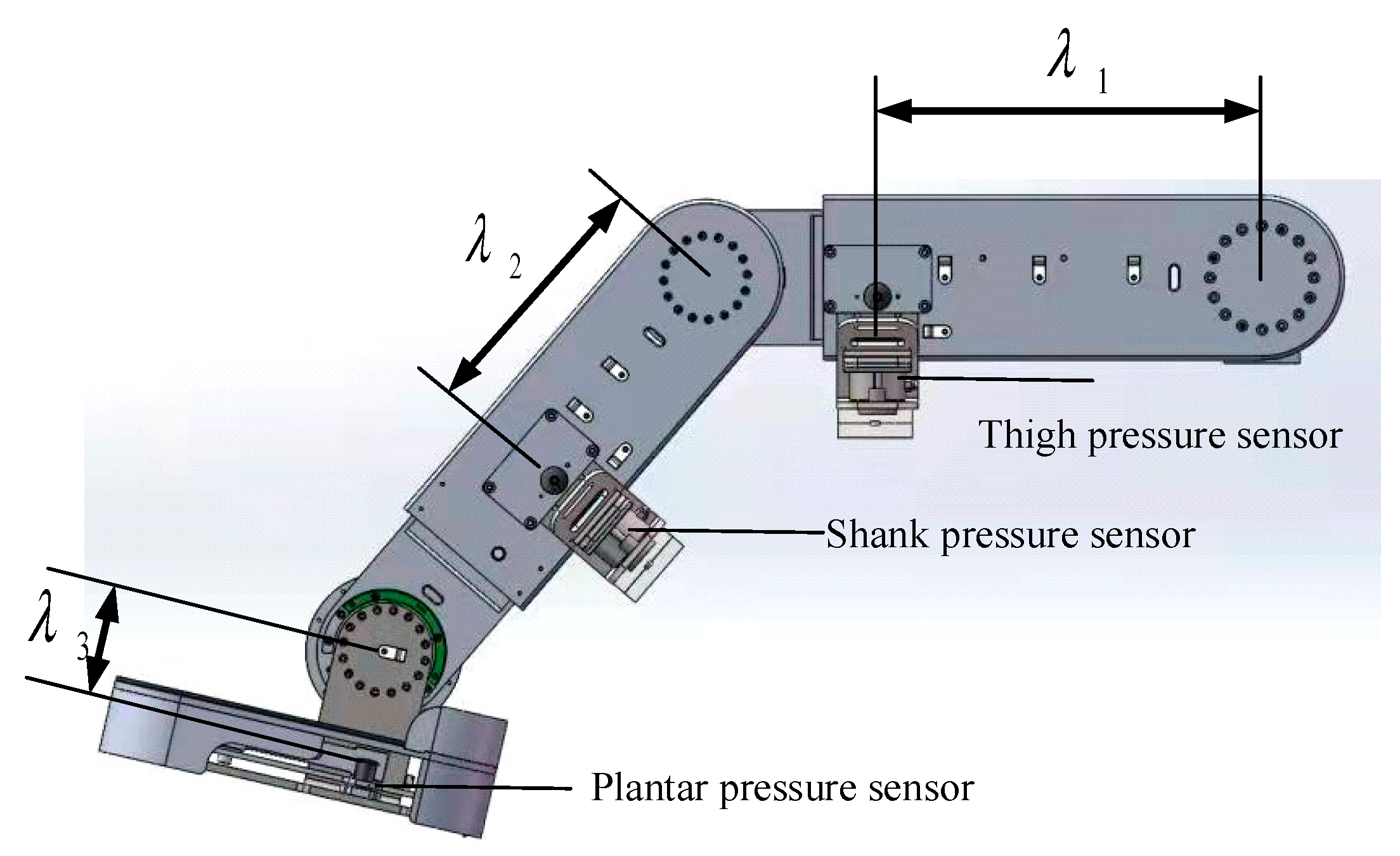 $\lambda_1$

$\lambda_2$

Thigh pressure sensor

Shank pressure sensor

$\lambda_3$

Plantar pressure sensor