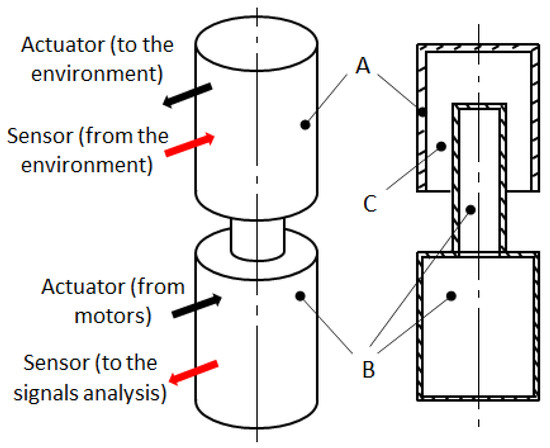 Actuator (to the environment)

Sensor (from the environment)

Actuator (from motors)

Sensor (to the signals analysis)

A

C

B