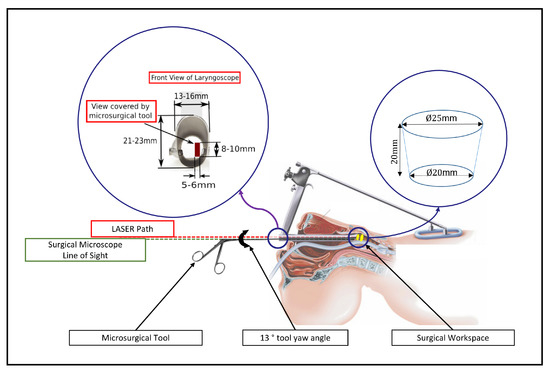 Front View of Laryngoscope

View covered by microsurgical tool

13-16mm

21-23mm

8-10mm

5-6mm

Ø25mm

20mm

Ø20mm

LASER Path

Surgical Microscope Line of Sight

Microsurgical Tool

13 ° tool yaw angle

Surgical Workspace