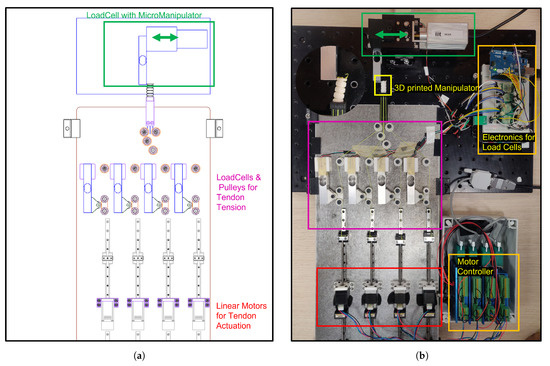 LoadCell with MicroManipulator

LoadCells & Pulleys for Tendon Tension

Linear Motors for Tendon Actuation

(a)

3D printed Manipulator

Electronics for Load Cells

Motor Controller

(b)