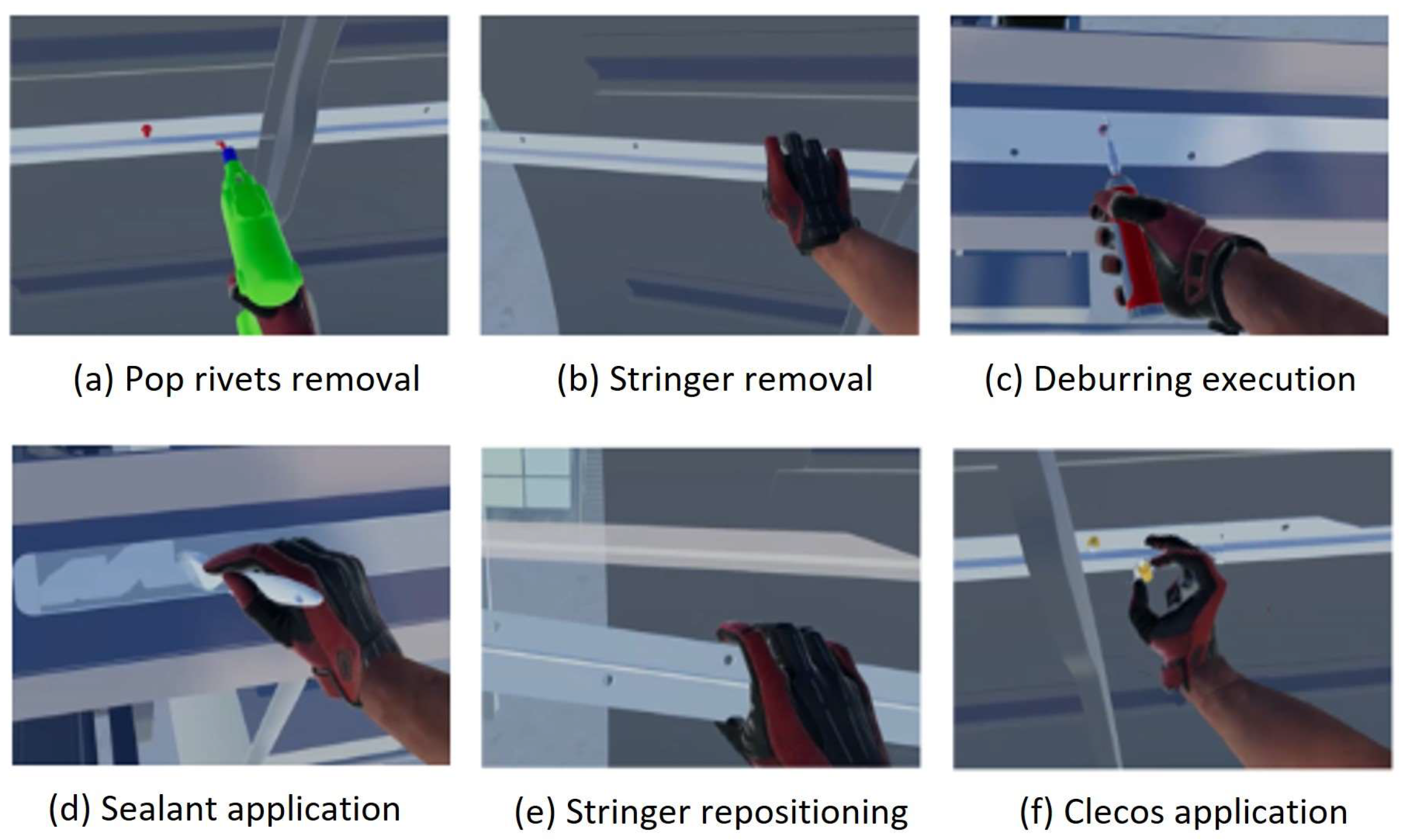 (a) Pop rivets removal

(b) Stringer removal

(c) Deburring execution

(d) Sealant application

(e) Stringer repositioning

(f) Clecos application