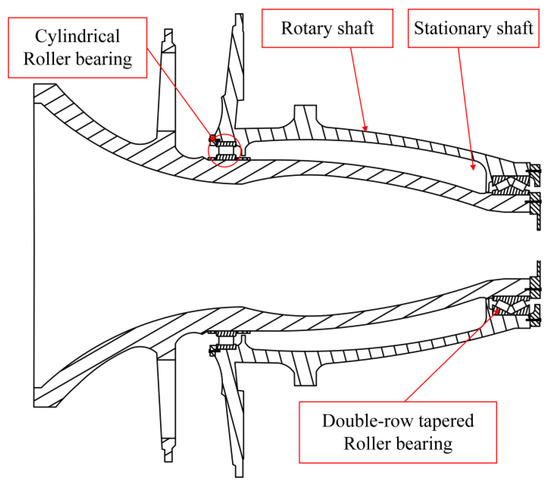 Cylindrical Roller bearing

Rotary shaft

Stationary shaft

Double-row tapered Roller bearing