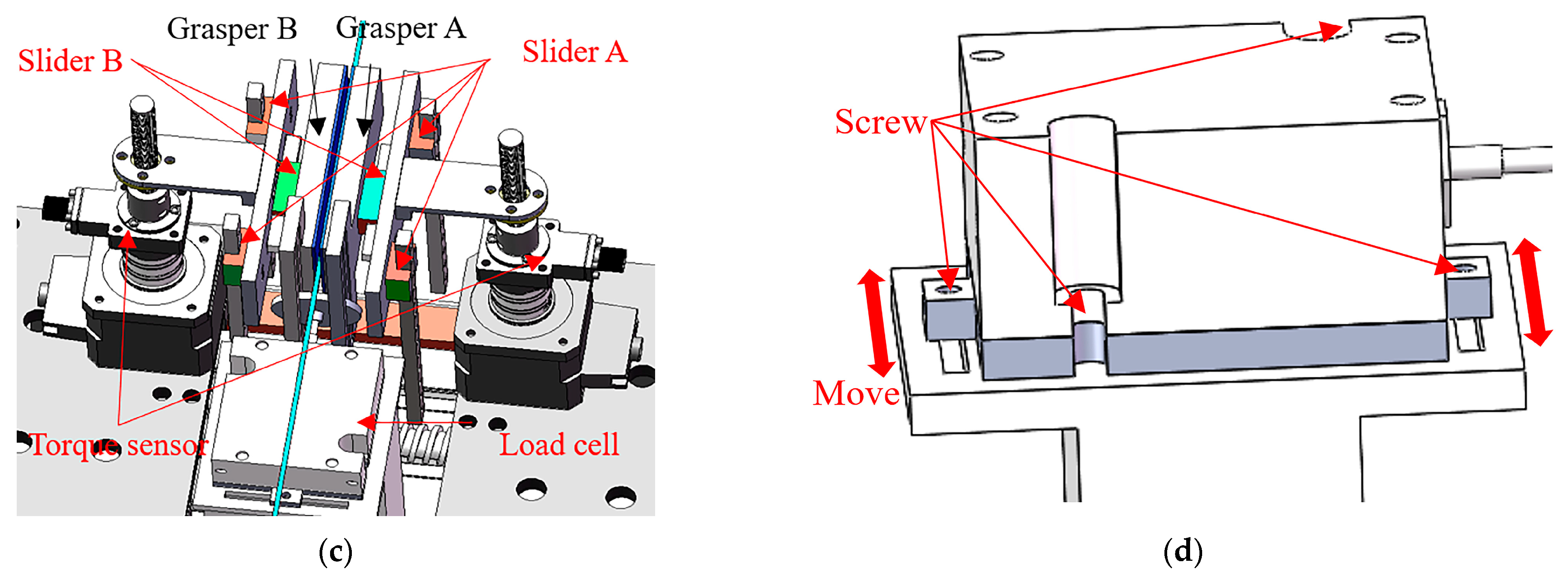 Grasper B
Grasper A
Slider B
Slider A
Torque sensor
Load cell
(c)

Screw
Move
(d)