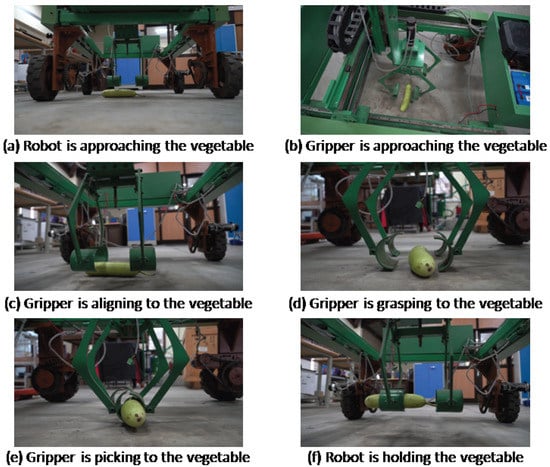 (a) Robot is approaching the vegetable

(b) Gripper is approaching the vegetable

(c) Gripper is aligning to the vegetable

(d) Gripper is grasping to the vegetable

(e) Gripper is picking to the vegetable

(f) Robot is holding the vegetable