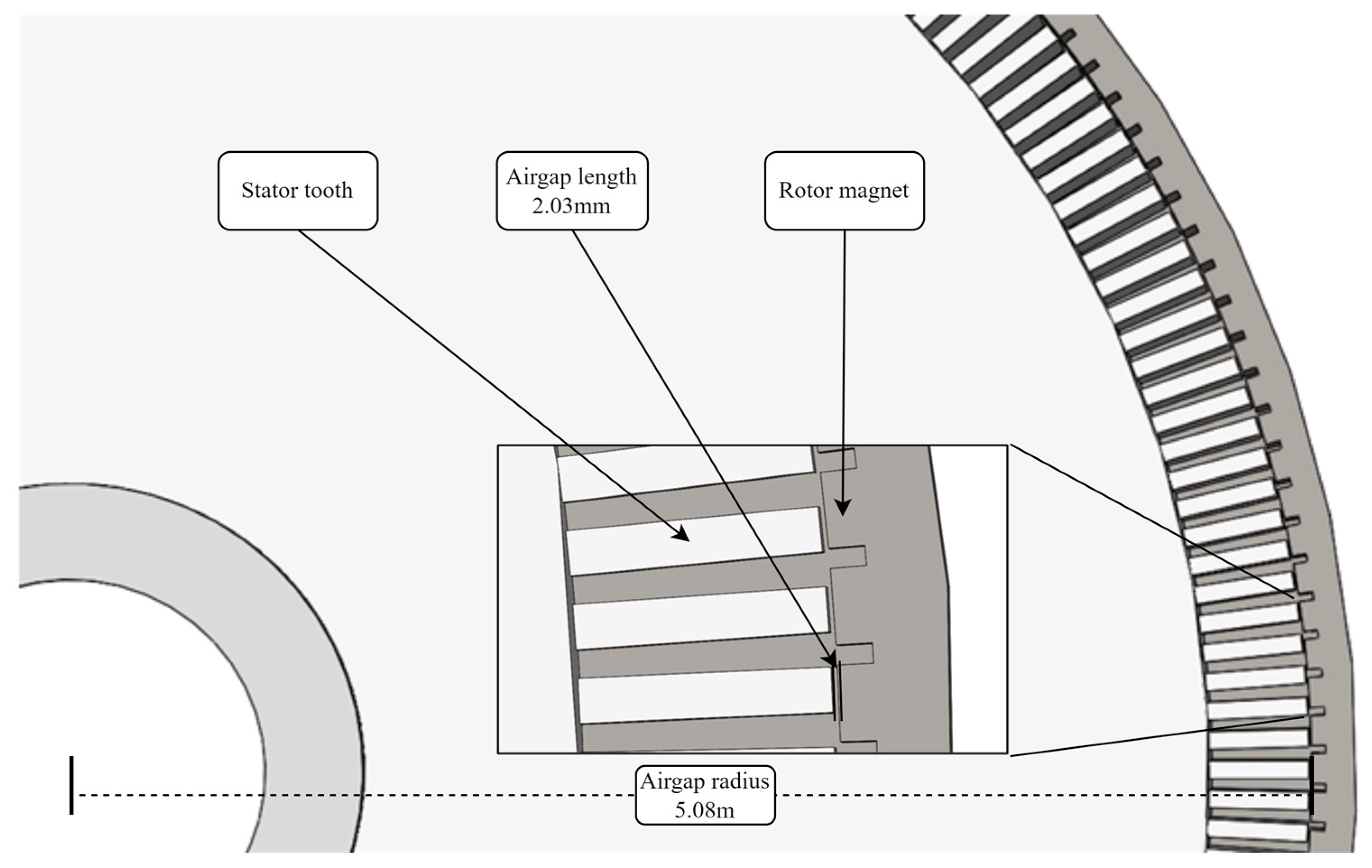 Stator tooth

Airgap length
2.03mm

Rotor magnet

Airgap radius
5.08m