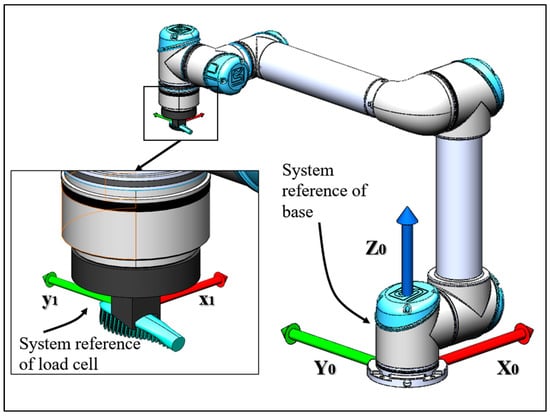 System reference of base

$Z_0$

$y_1$

$x_1$

System reference of load cell

$Y_0$

$X_0$