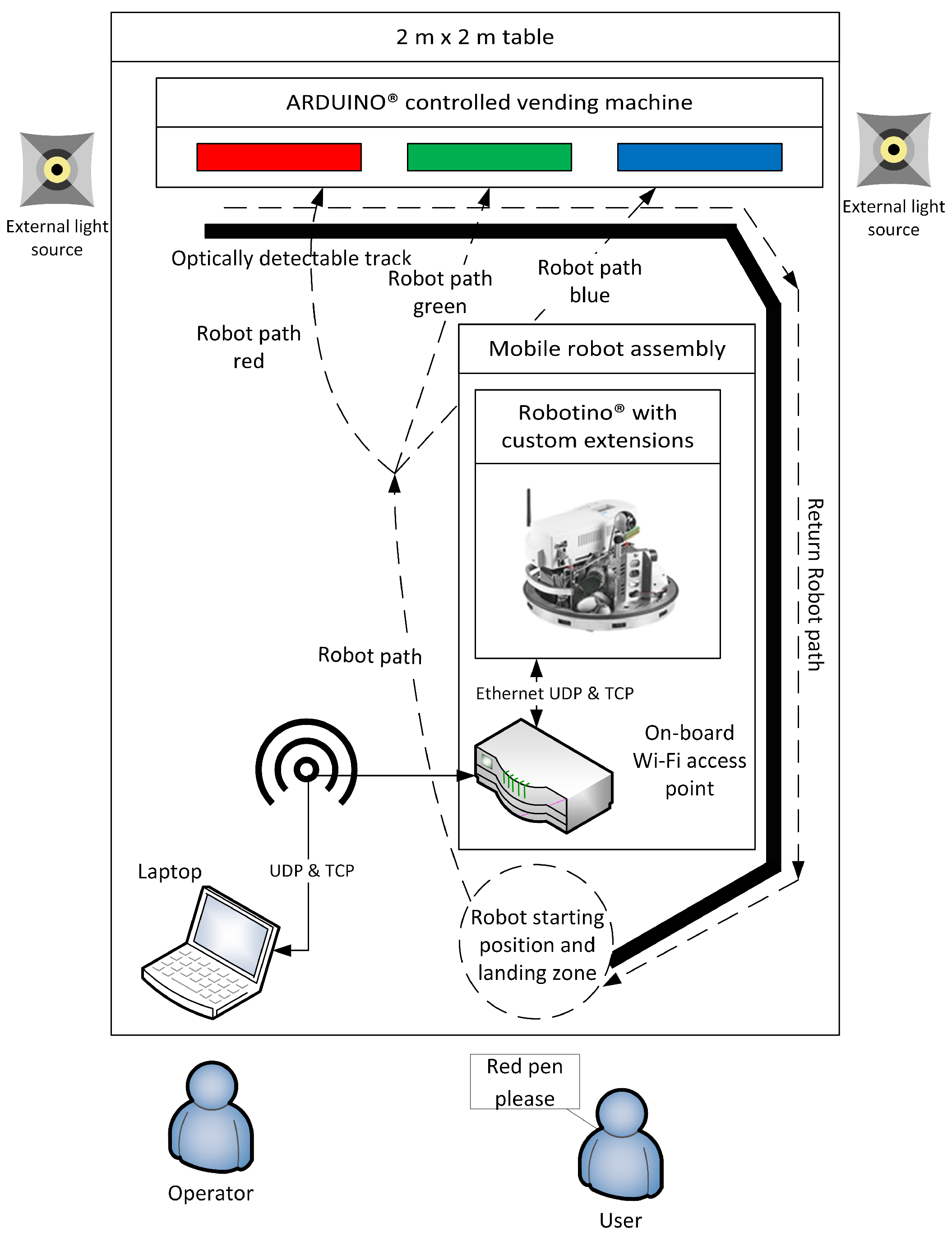 2 m x 2 m table

ARDUINO® controlled vending machine

External light source

External light source

Optically detectable track

Robot path green

Robot path blue

Robot path red

Mobile robot assembly

Robotino® with custom extensions

Return Robot path

Robot path

Ethernet UDP & TCP

On-board Wi-Fi access point

Laptop

UDP & TCP

Robot starting position and landing zone

Red pen please

Operator

User